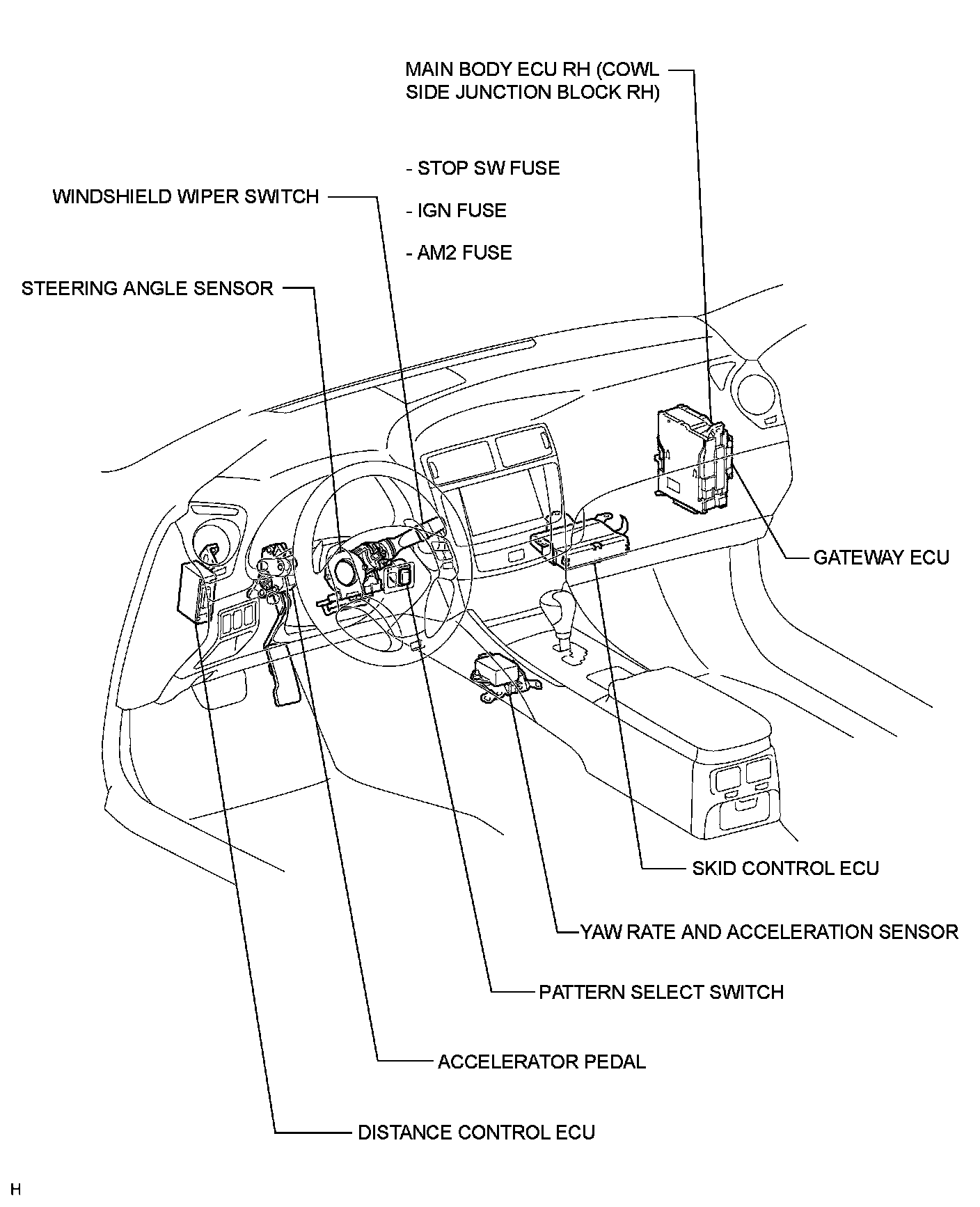 MAIN BODY ECU RH (COWL SIDE JUNCTION BLOCK RH)

- STOP SW FUSE

- IGN FUSE

- AM2 FUSE

WINDSHIELD WIPER SWITCH

STEERING ANGLE SENSOR

GATEWAY ECU

SKID CONTROL ECU

YAW RATE AND ACCELERATION SENSOR

PATTERN SELECT SWITCH

ACCELERATOR PEDAL

DISTANCE CONTROL ECU

H