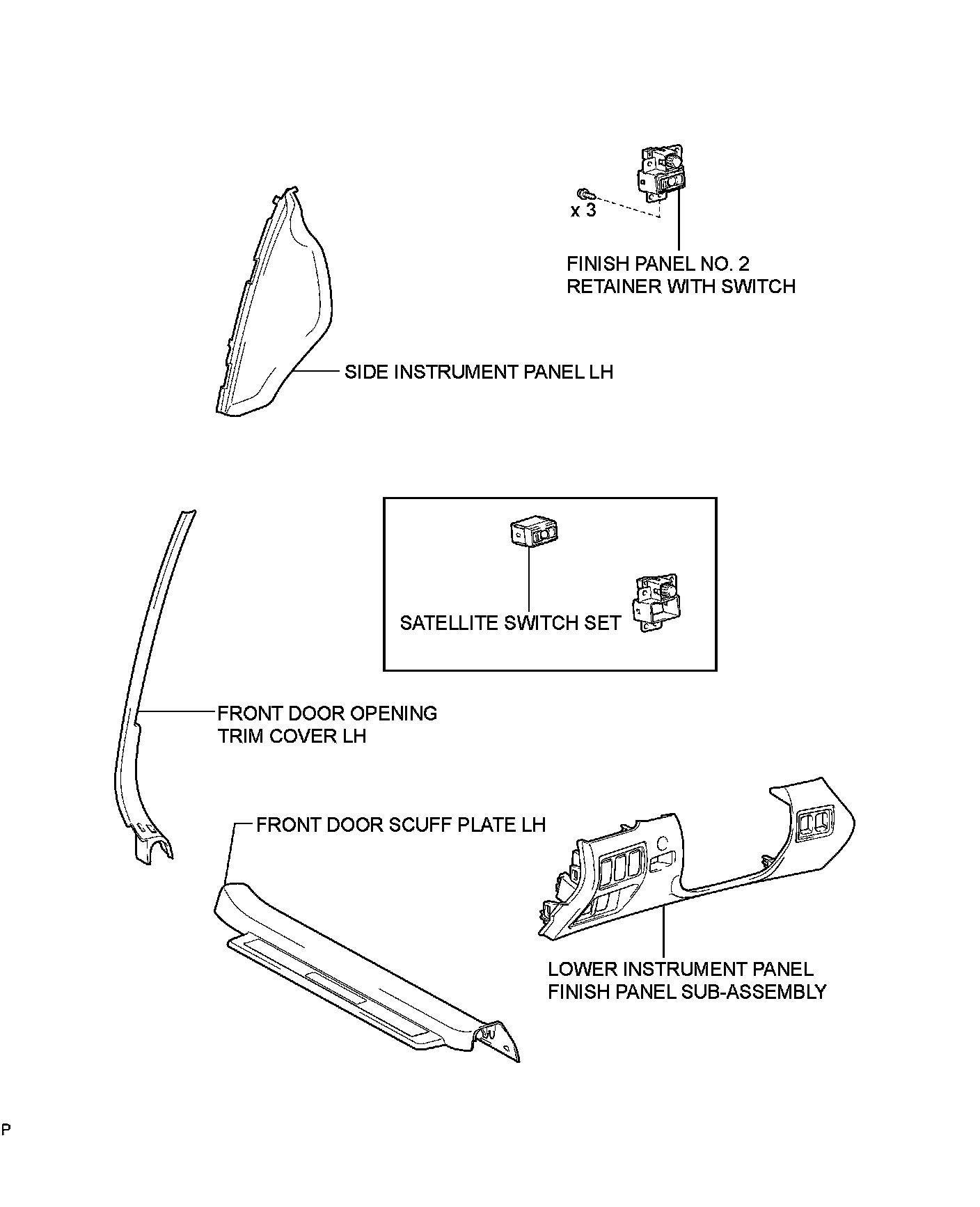 x 3

FINISH PANEL NO. 2
RETAINER WITH SWITCH

SIDE INSTRUMENT PANEL LH

SATELLITE SWITCH SET

FRONT DOOR OPENING
TRIM COVER LH

FRONT DOOR SCUFF PLATE LH

LOWER INSTRUMENT PANEL
FINISH PANEL SUB-ASSEMBLY

P