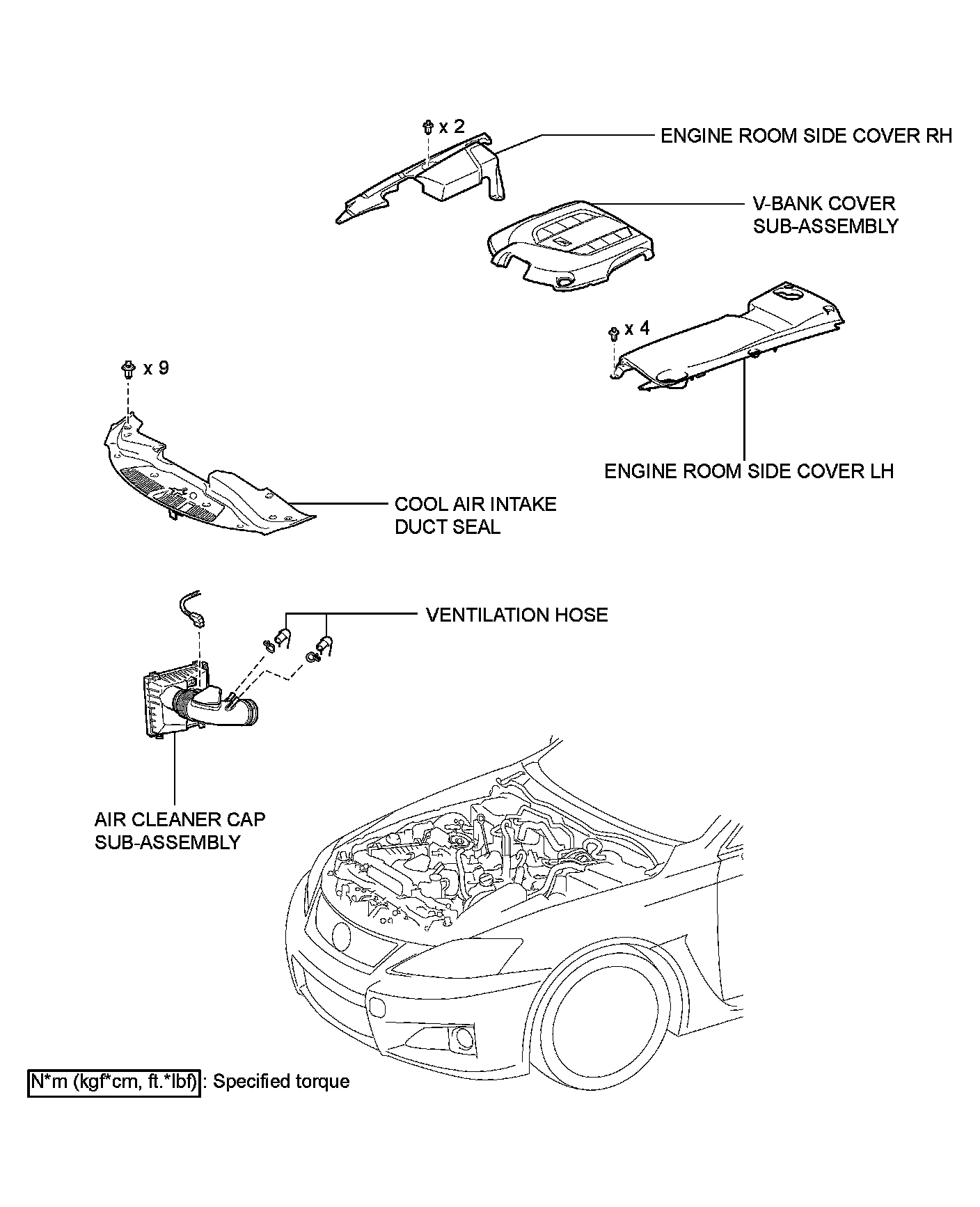 x 2

ENGINE ROOM SIDE COVER RH

V-BANK COVER SUB-ASSEMBLY

x 4

x 9

ENGINE ROOM SIDE COVER LH

COOL AIR INTAKE DUCT SEAL

VENTILATION HOSE

AIR CLEANER CAP SUB-ASSEMBLY

N*m (kgf*cm, ft.*lbf) : Specified torque