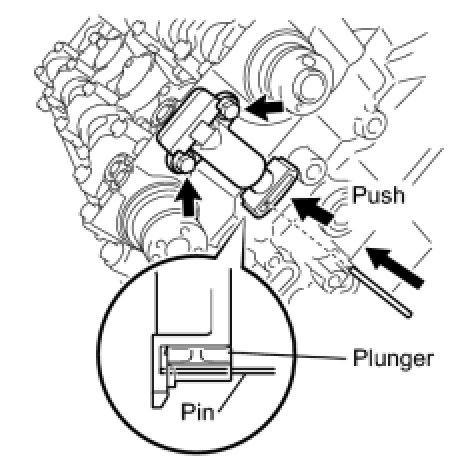 Push

Plunger

Pin