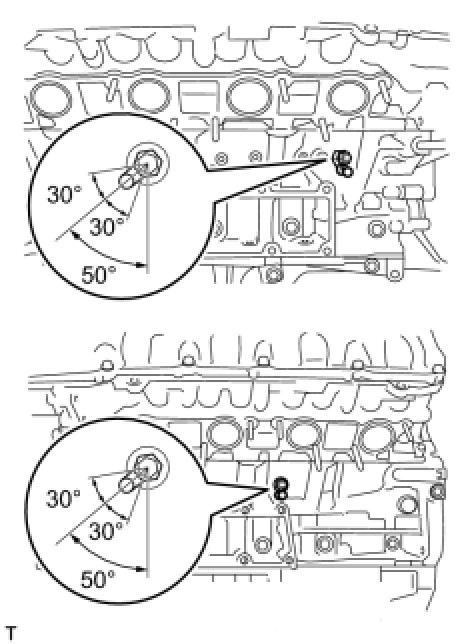 30°
30°
50°

30°
30°
50°

T