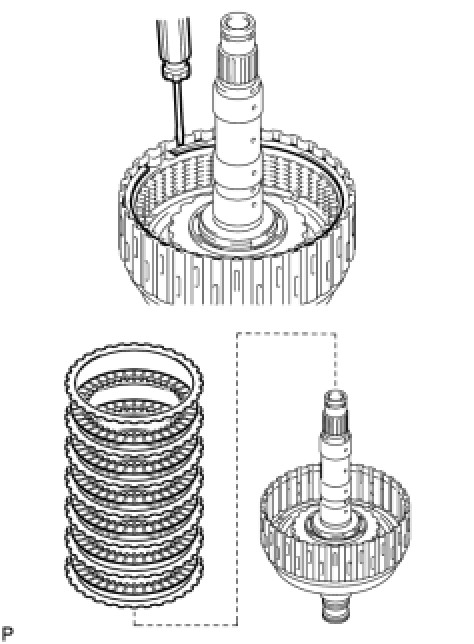 P