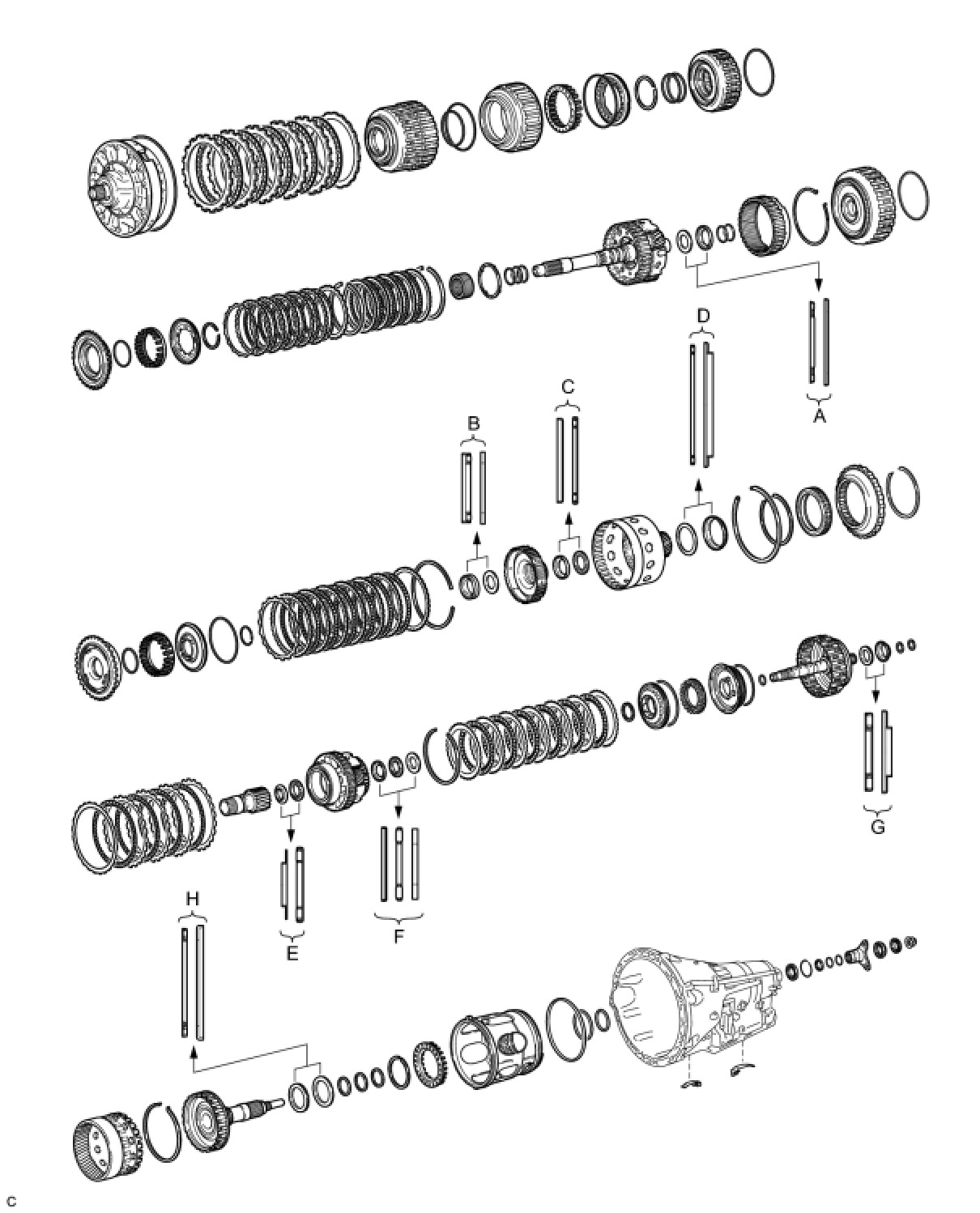 D
A
C
B
G
H
E
F
C