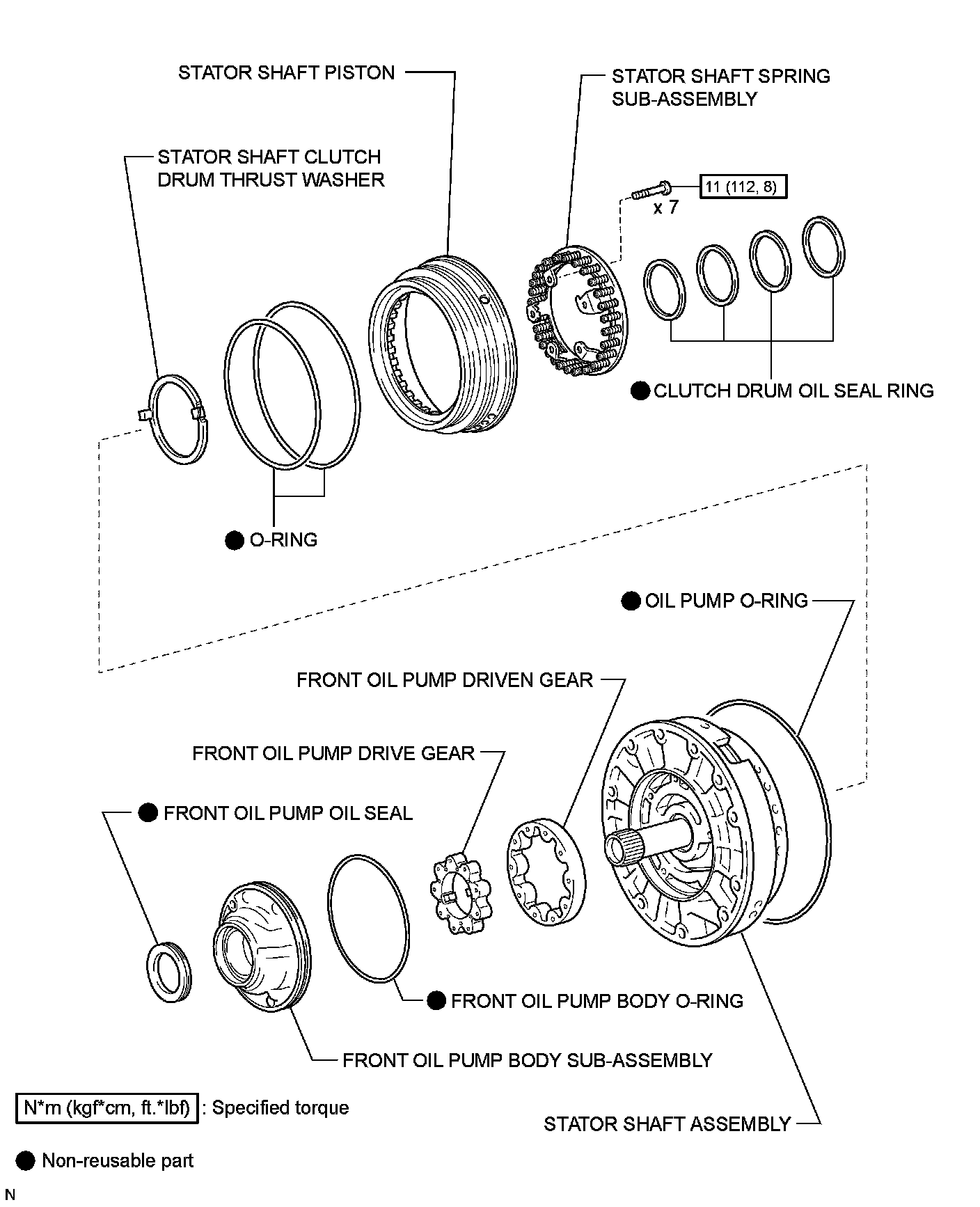 STATOR SHAFT PISTON

STATOR SHAFT SPRING SUB-ASSEMBLY

STATOR SHAFT CLUTCH DRUM THRUST WASHER

11 (112, 8)

x 7

● CLUTCH DRUM OIL SEAL RING

● O-RING

● OIL PUMP O-RING

FRONT OIL PUMP DRIVEN GEAR

FRONT OIL PUMP DRIVE GEAR

● FRONT OIL PUMP OIL SEAL

● FRONT OIL PUMP BODY O-RING

FRONT OIL PUMP BODY SUB-ASSEMBLY

N*m (kgf*cm, ft.*lbf) : Specified torque

STATOR SHAFT ASSEMBLY

● Non-reusable part

N