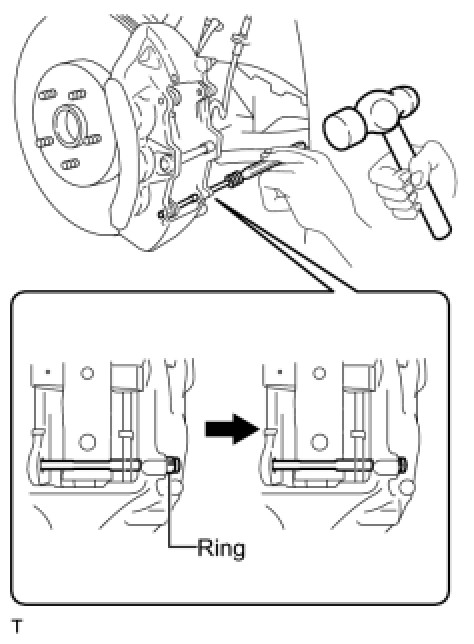 Ring

T