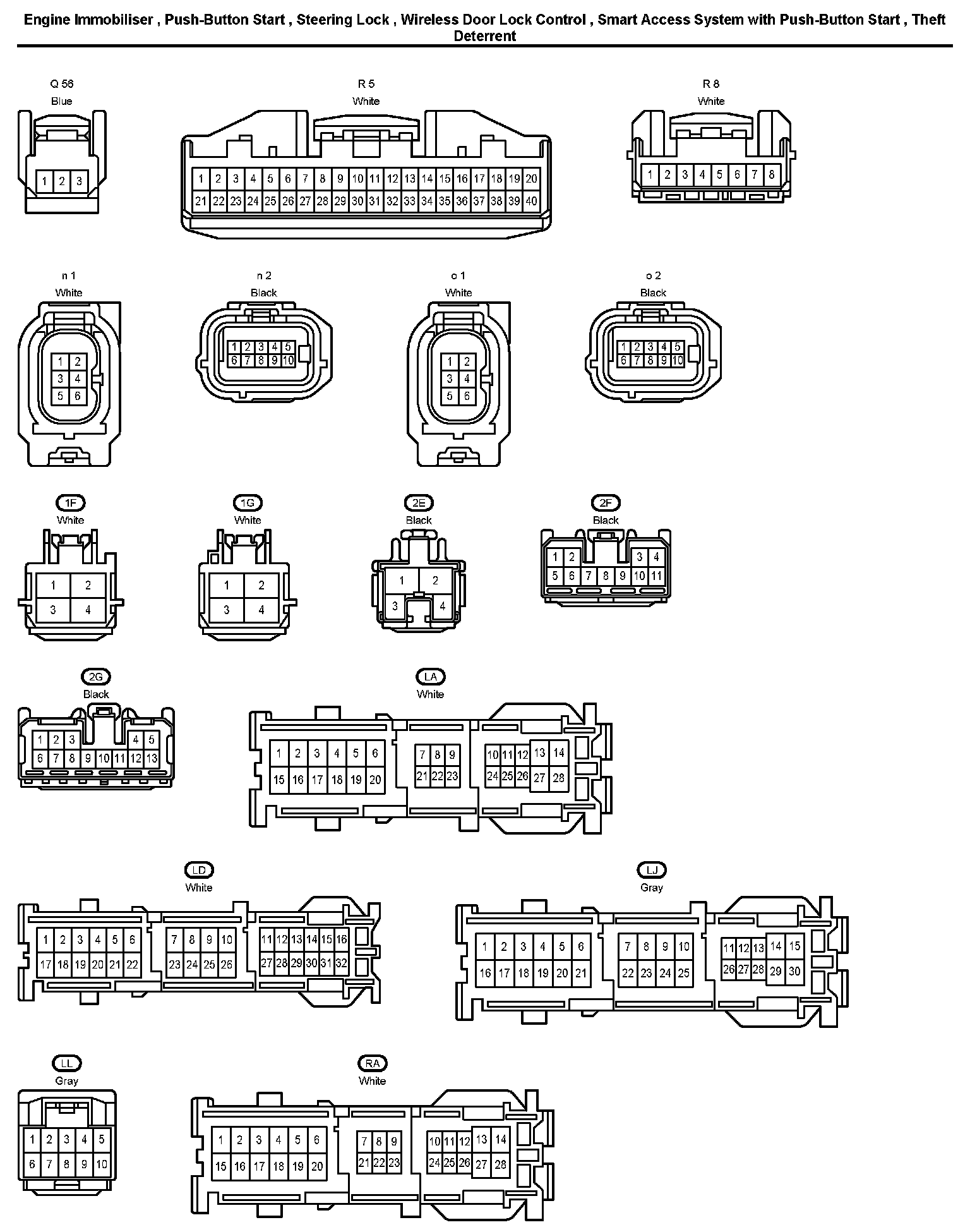 Engine Immobiliser , Push-Button Start , Steering Lock , Wireless Door Lock Control , Smart Access System with Push-Button Start , Theft Deterrent

Q 56
Blue
1 2 3

R 5
White
1 2 3 4 5 6 7 8 9 10 11 12 13 14 15 16 17 18 19 20
21 22 23 24 25 26 27 28 29 30 31 32 33 34 35 36 37 38 39 40

R 8
White
1 2 3 4 5 6 7 8

n 1
White
1 2
3 4
5 6

n 2
Black
1 2 3 4 5
6 7 8 9 10

o 1
White
1 2
3 4
5 6

o 2
Black
1 2 3 4 5
6 7 8 9 10

1F
White
1 2
3 4

1G
White
1 2
3 4

2E
Black
1 2
3 4

2F
Black
1 2 3 4
5 6 7 8 9 10 11

2G
Black
1 2 3 4 5
6 7 8 9 10 11 12 13

LA
White
1 2 3 4 5 6 7 8 9 10 11 12 13 14
15 16 17 18 19 20 21 22 23 24 25 26 27 28

LD
White
1 2 3 4 5 6 7 8 9 10 11 12 13 14 15 16
17 18 19 20 21 22 23 24 25 26 27 28 29 30 31 32

LJ
Gray
1 2 3 4 5 6 7 8 9 10 11 12 13 14 15
16 17 18 19 20 21 22 23 24 25 26 27 28 29 30

LL
Gray
1 2 3 4 5
6 7 8 9 10

RA
White
1 2 3 4 5 6 7 8 9 10 11 12 13 14
15 16 17 18 19 20 21 22 23 24 25 26 27 28