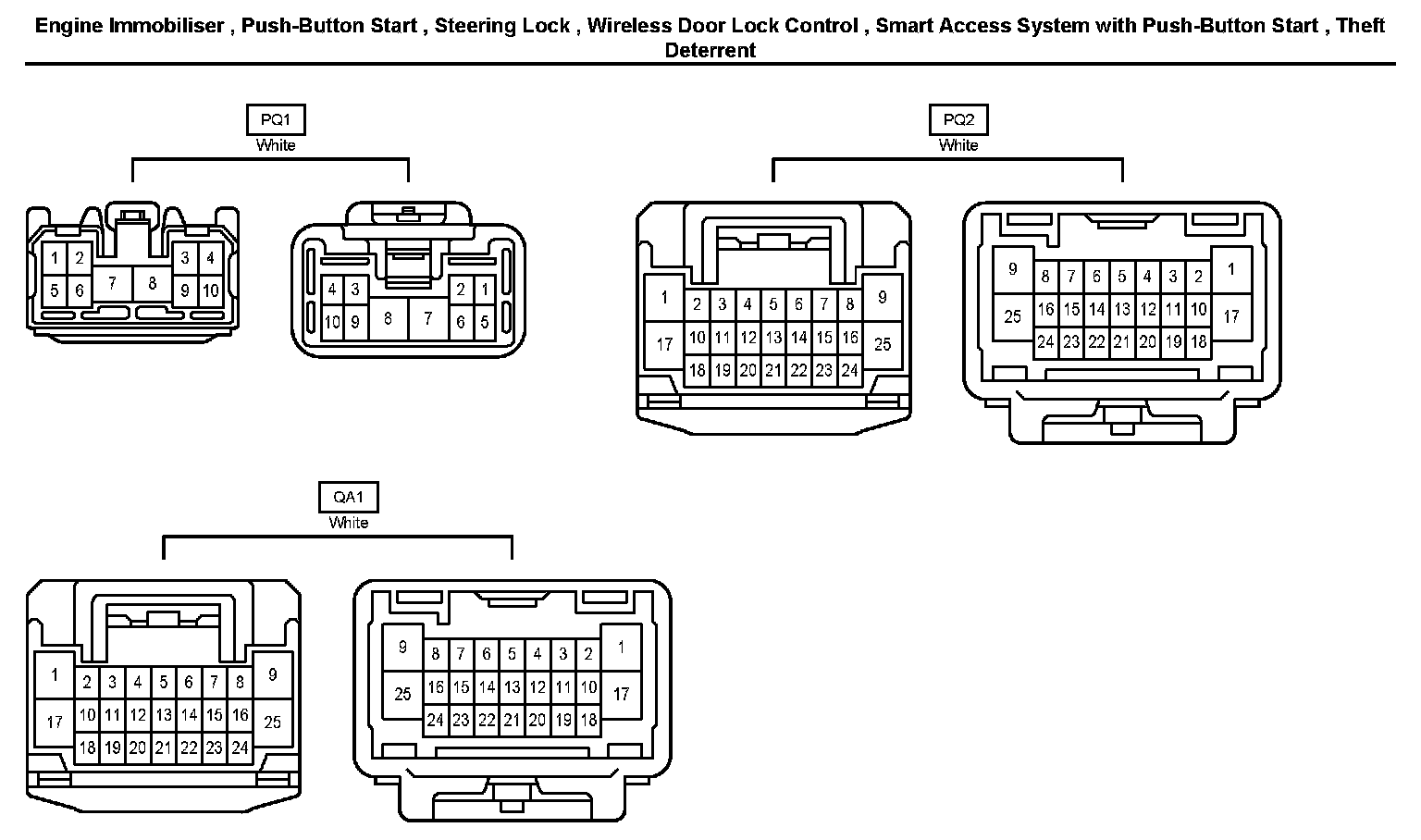 Engine Immobiliser , Push-Button Start , Steering Lock , Wireless Door Lock Control , Smart Access System with Push-Button Start , Theft Deterrent

PQ1
White

1 2 3 4
5 6 7 8 9 10

4 3 2 1
10 9 8 7 6 5

PQ2
White

1 2 3 4 5 6 7 8 9
17 10 11 12 13 14 15 16 25
18 19 20 21 22 23 24

9 8 7 6 5 4 3 2 1
25 16 15 14 13 12 11 10 17
24 23 22 21 20 19 18

QA1
White

1 2 3 4 5 6 7 8 9
17 10 11 12 13 14 15 16 25
18 19 20 21 22 23 24

9 8 7 6 5 4 3 2 1
25 16 15 14 13 12 11 10 17
24 23 22 21 20 19 18