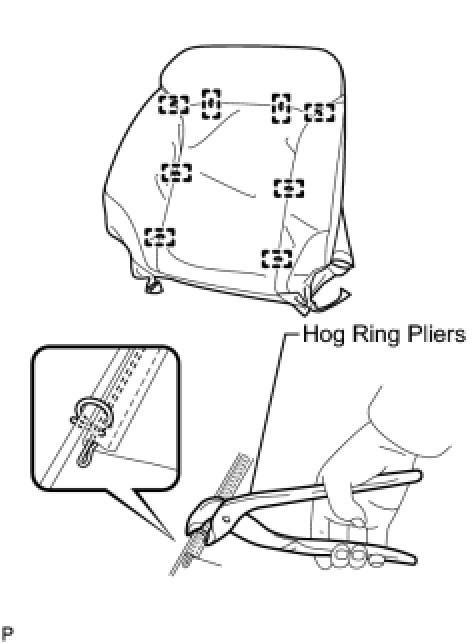 Hog Ring Pliers

P