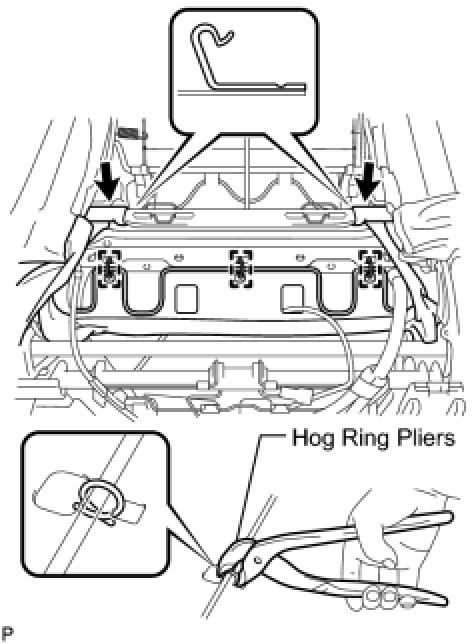 Hog Ring Pliers

P