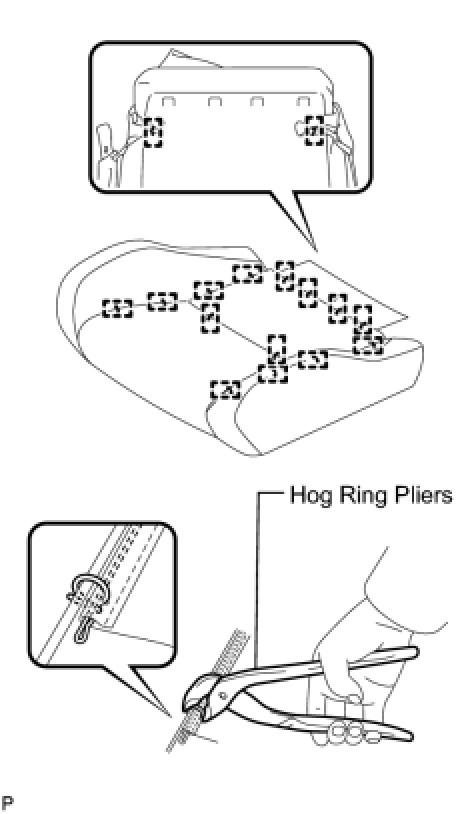 Hog Ring Pliers

P