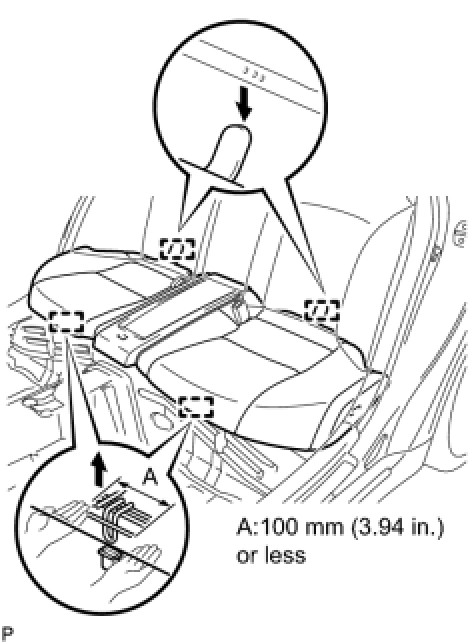 A

A:100 mm (3.94 in.) or less

P