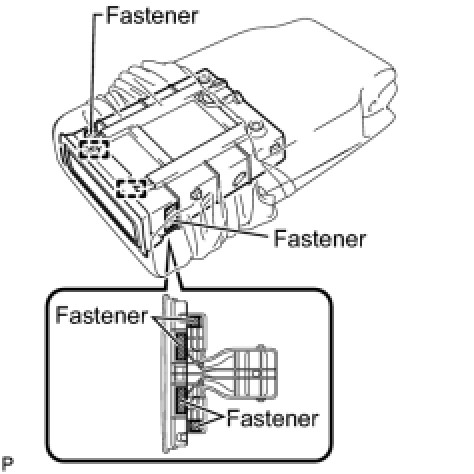 Fastener

Fastener

Fastener

Fastener

P