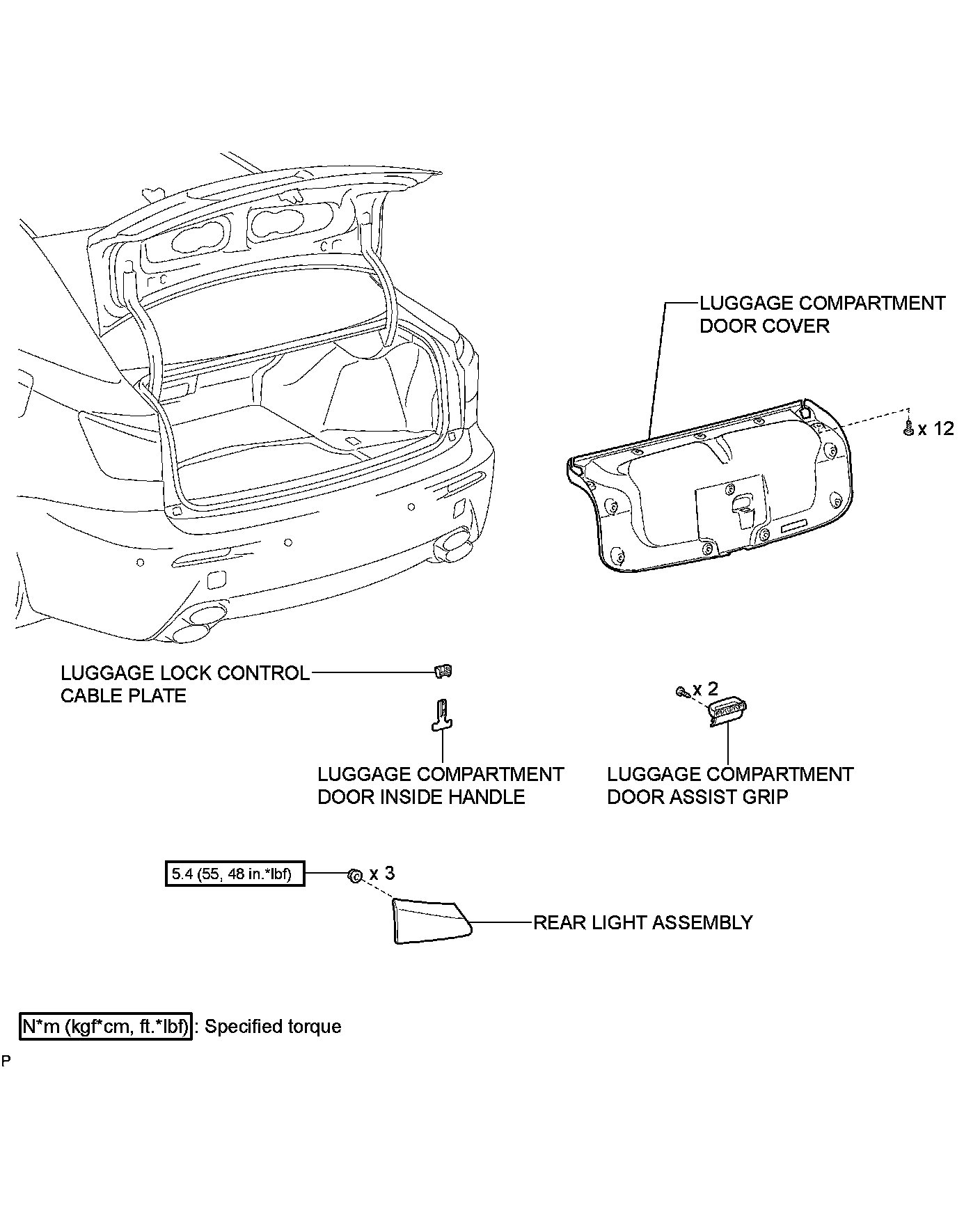 LUGGAGE COMPARTMENT DOOR COVER

x 12

LUGGAGE LOCK CONTROL CABLE PLATE

x 2

LUGGAGE COMPARTMENT DOOR INSIDE HANDLE

LUGGAGE COMPARTMENT DOOR ASSIST GRIP

5.4 (55, 48 in.*lbf)

x 3

REAR LIGHT ASSEMBLY

N*m (kgf*cm, ft.*lbf) : Specified torque

P