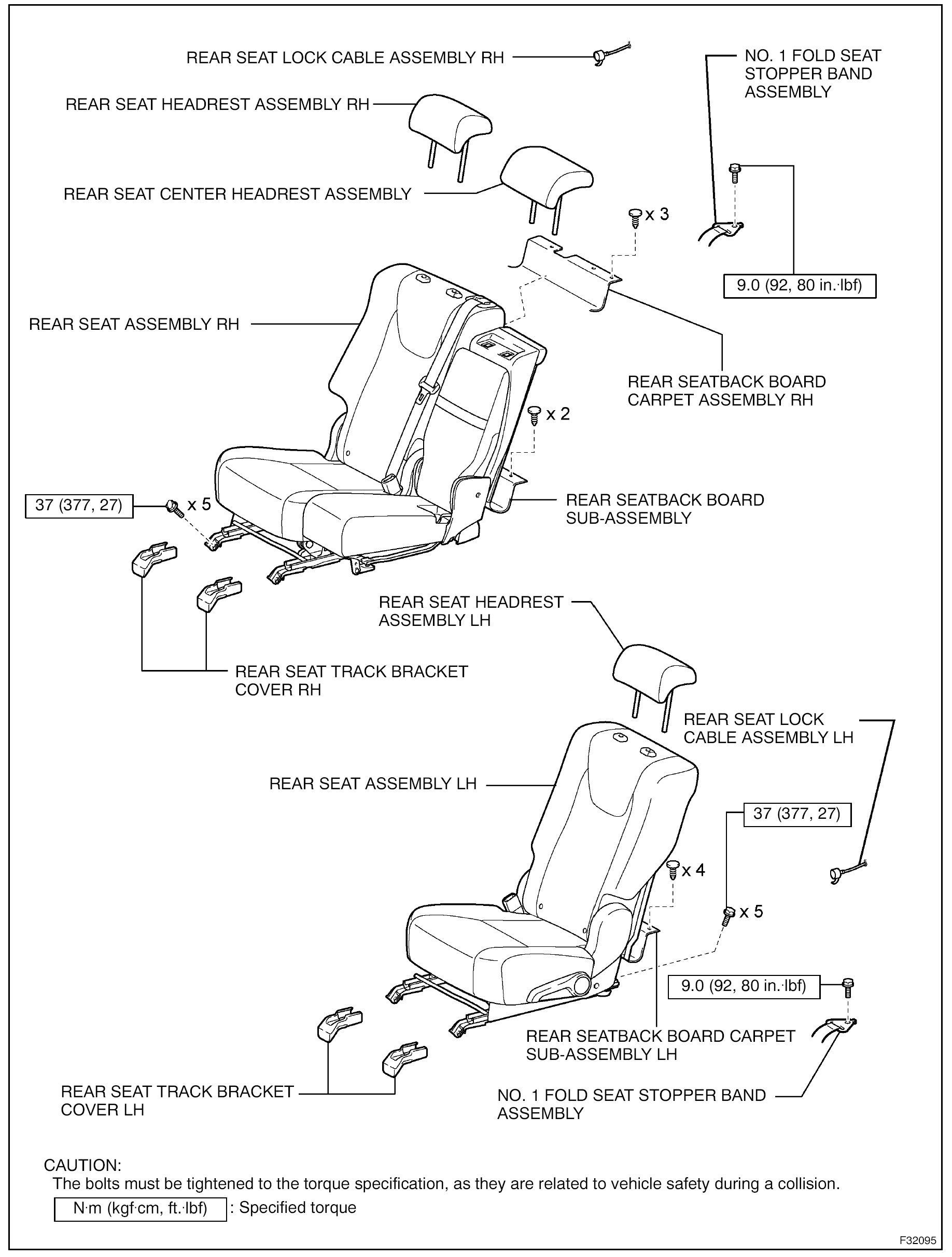 REAR SEAT LOCK CABLE ASSEMBLY RH

NO. 1 FOLD SEAT STOPPER BAND ASSEMBLY

REAR SEAT HEADREST ASSEMBLY RH

REAR SEAT CENTER HEADREST ASSEMBLY

x 3

9.0 (92, 80 in.·lbf)

REAR SEAT ASSEMBLY RH

REAR SEATBACK BOARD CARPET ASSEMBLY RH

x 2

37 (377, 27)

x 5

REAR SEATBACK BOARD SUB-ASSEMBLY

REAR SEAT HEADREST ASSEMBLY LH

REAR SEAT TRACK BRACKET COVER RH

REAR SEAT LOCK CABLE ASSEMBLY LH

REAR SEAT ASSEMBLY LH

37 (377, 27)

x 4

x 5

9.0 (92, 80 in.·lbf)

REAR SEATBACK BOARD CARPET SUB-ASSEMBLY LH

REAR SEAT TRACK BRACKET COVER LH

NO. 1 FOLD SEAT STOPPER BAND ASSEMBLY

CAUTION:
The bolts must be tightened to the torque specification, as they are related to vehicle safety during a collision.

N·m (kgf·cm, ft.·lbf) : Specified torque

F32095