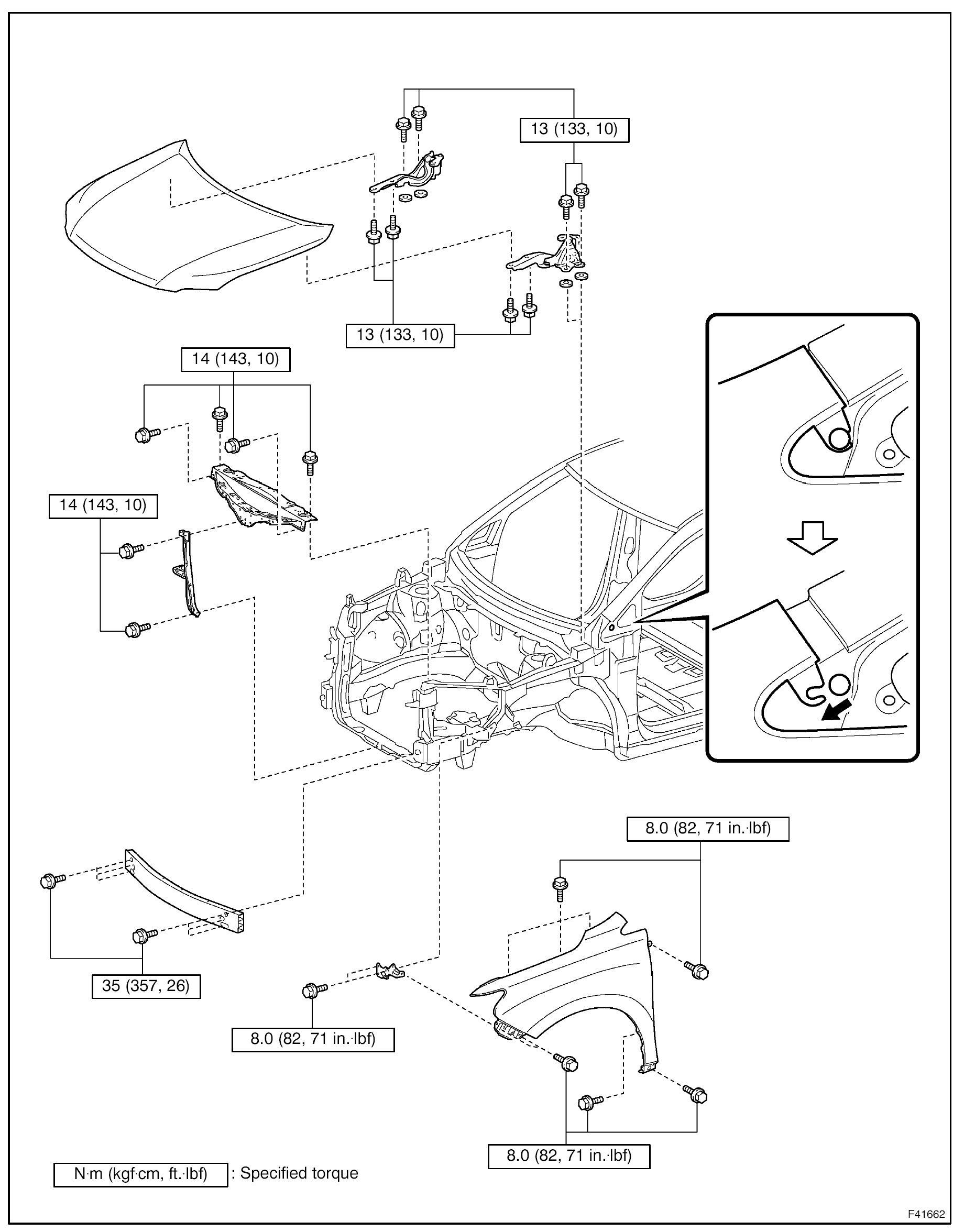 13 (133, 10)

13 (133, 10)

14 (143, 10)

14 (143, 10)

8.0 (82, 71 in.·lbf)

35 (357, 26)

8.0 (82, 71 in.·lbf)

8.0 (82, 71 in.·lbf)

N·m (kgf·cm, ft.·lbf) : Specified torque

F41662