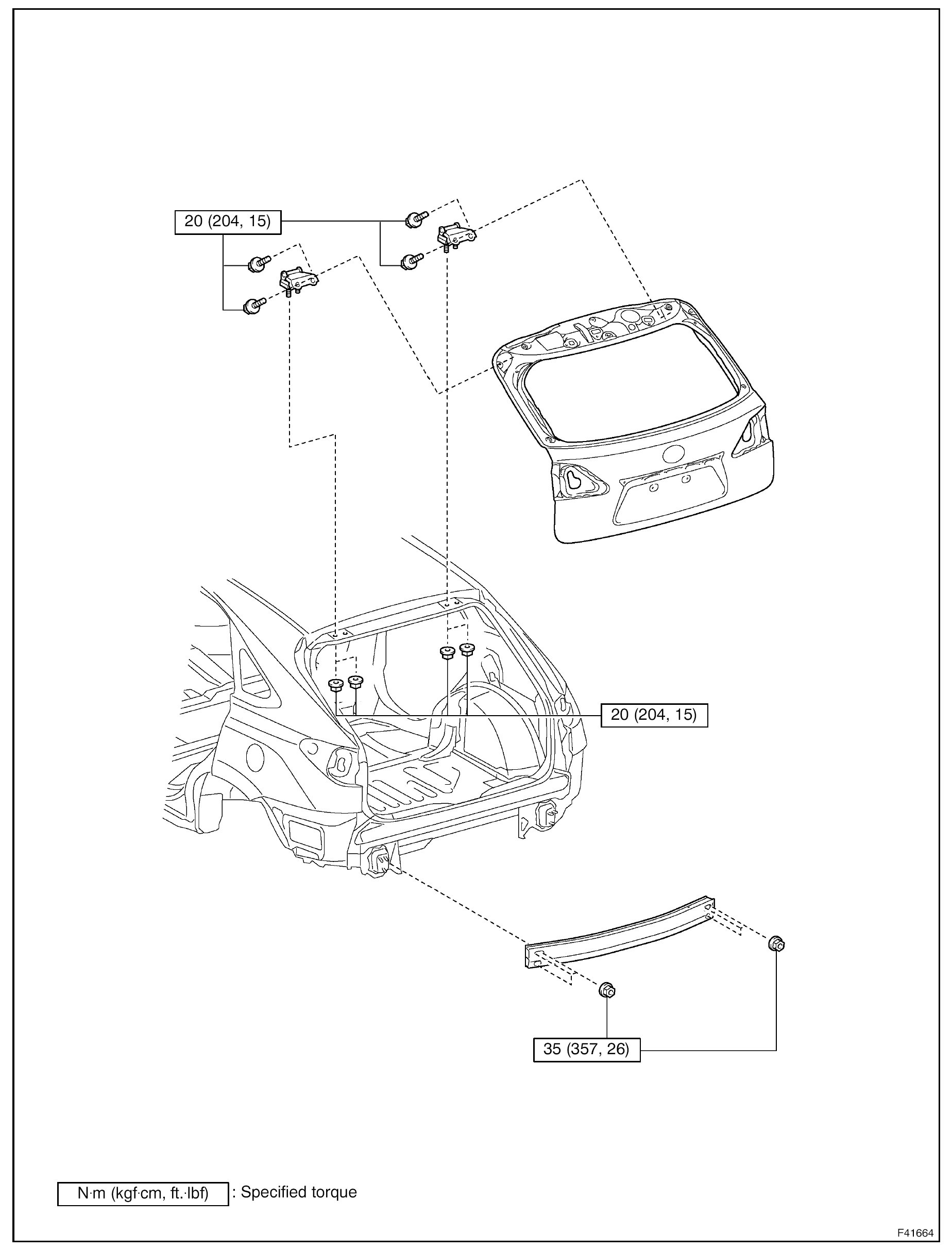 20 (204, 15)

20 (204, 15)

35 (357, 26)

N·m (kgf·cm, ft.·lbf) : Specified torque

F41664