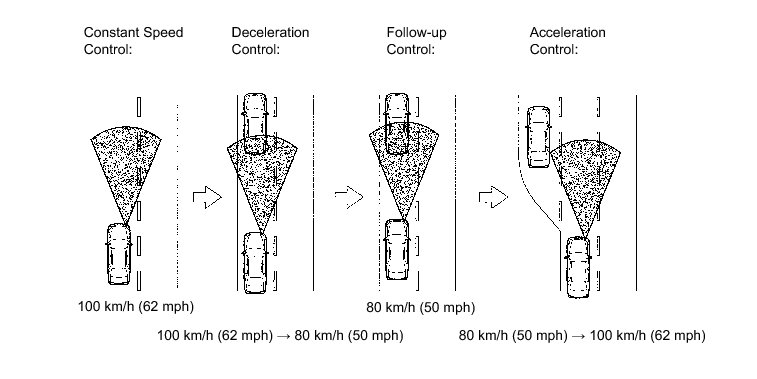 Constant Speed Control:

Deceleration Control:

Follow-up Control:

Acceleration Control:

100 km/h (62 mph)

80 km/h (50 mph)

100 km/h (62 mph) → 80 km/h (50 mph)

80 km/h (50 mph) → 100 km/h (62 mph)