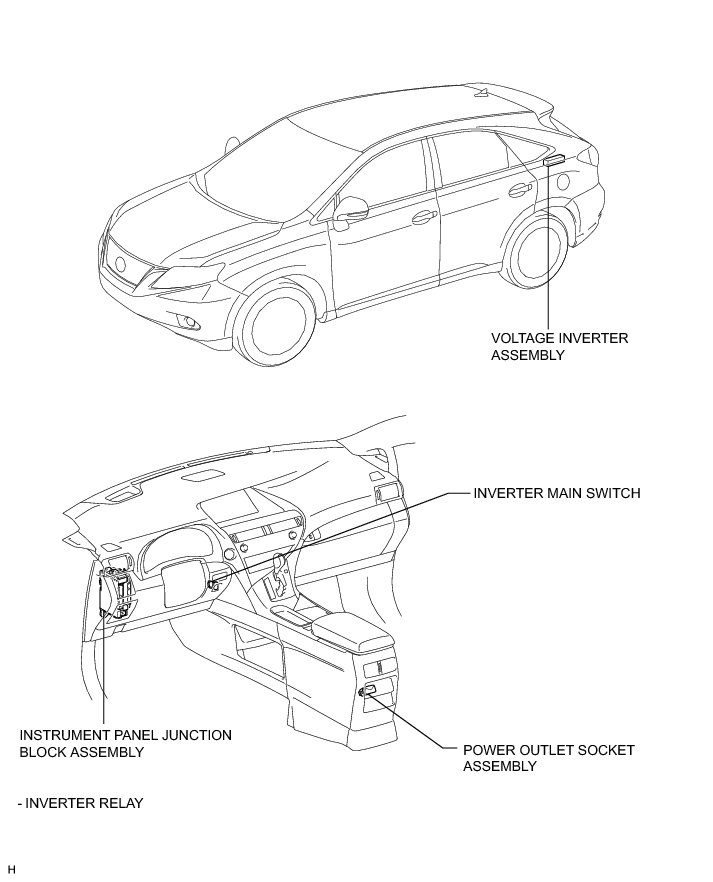 VOLTAGE INVERTER ASSEMBLY

INVERTER MAIN SWITCH

INSTRUMENT PANEL JUNCTION BLOCK ASSEMBLY

POWER OUTLET SOCKET ASSEMBLY

- INVERTER RELAY

H