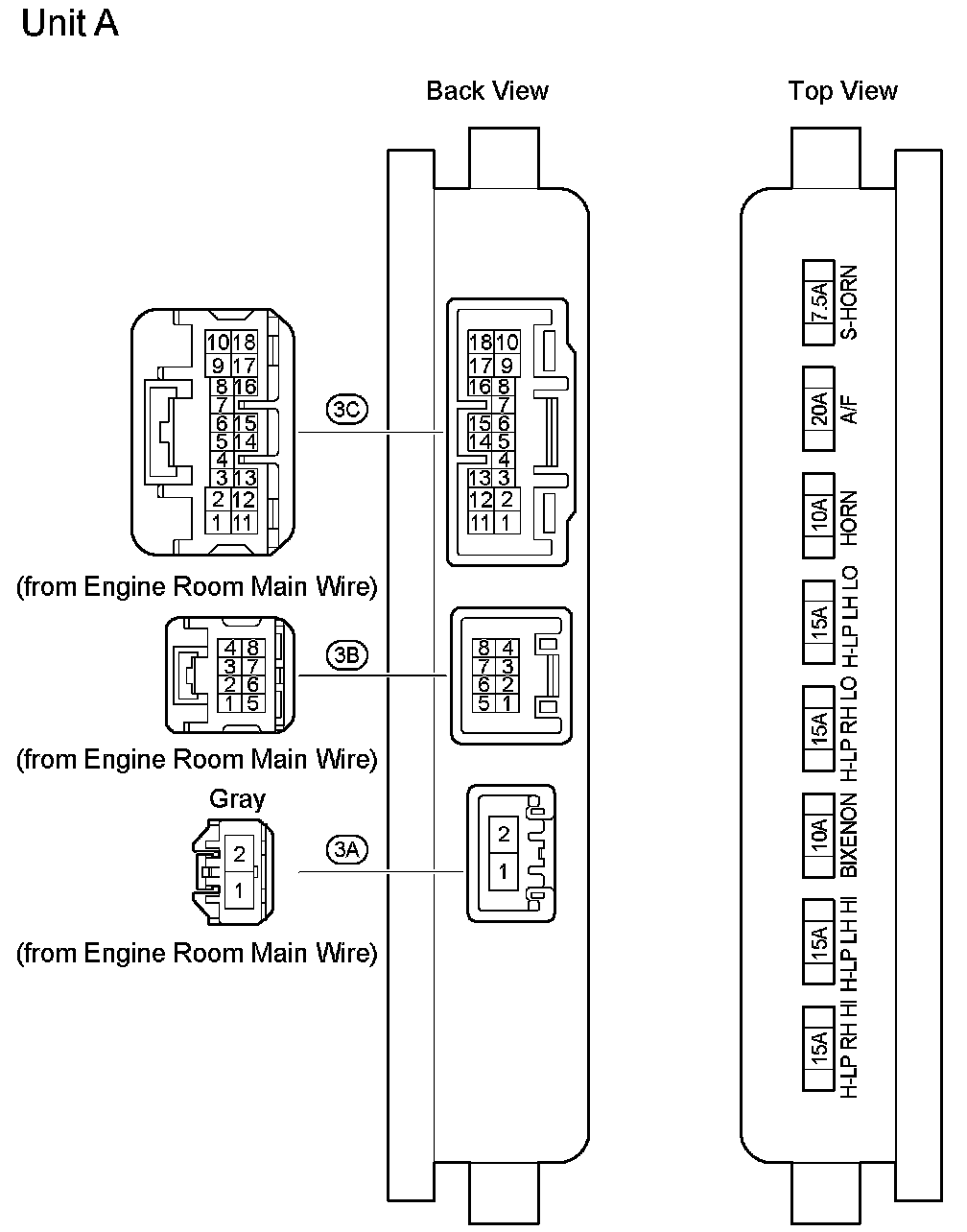 Unit A

Back View

Top View

10 18
9 17
8 16
7
6 15
5 14
4
3 13
2 12
1 11

3C

18 10
17 9
16 8
7
15 6
14 5
4
13 3
12 2
11 1

(from Engine Room Main Wire)

4 8
3 7
2 6
1 5

3B

8 4
7 3
6 2
5 1

(from Engine Room Main Wire)

Gray

2
1

3A

2
1

(from Engine Room Main Wire)

7.5A S-HORN
20A A/F
10A HORN
15A H-LP LH LO
15A H-LP RH LO
10A BIXENON
15A H-LP LH HI
15A H-LP RH HI