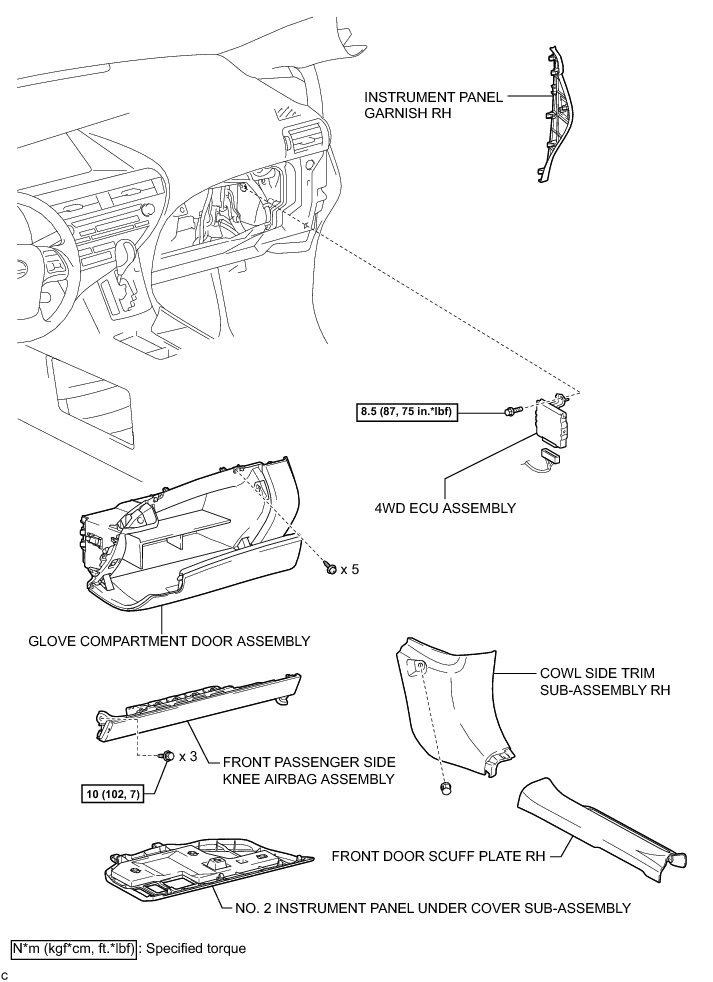 INSTRUMENT PANEL GARNISH RH

8.5 (87, 75 in.*lbf)

4WD ECU ASSEMBLY

x 5

GLOVE COMPARTMENT DOOR ASSEMBLY

COWL SIDE TRIM SUB-ASSEMBLY RH

x 3

FRONT PASSENGER SIDE KNEE AIRBAG ASSEMBLY

10 (102, 7)

FRONT DOOR SCUFF PLATE RH

NO. 2 INSTRUMENT PANEL UNDER COVER SUB-ASSEMBLY

N*m (kgf*cm, ft.*lbf) : Specified torque

C