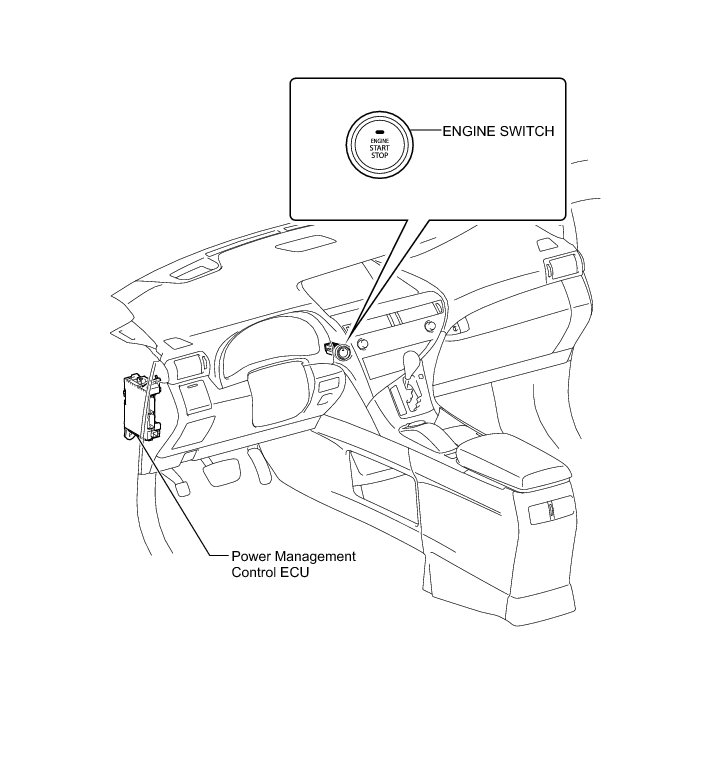 ENGINE START STOP

ENGINE SWITCH

Power Management Control ECU