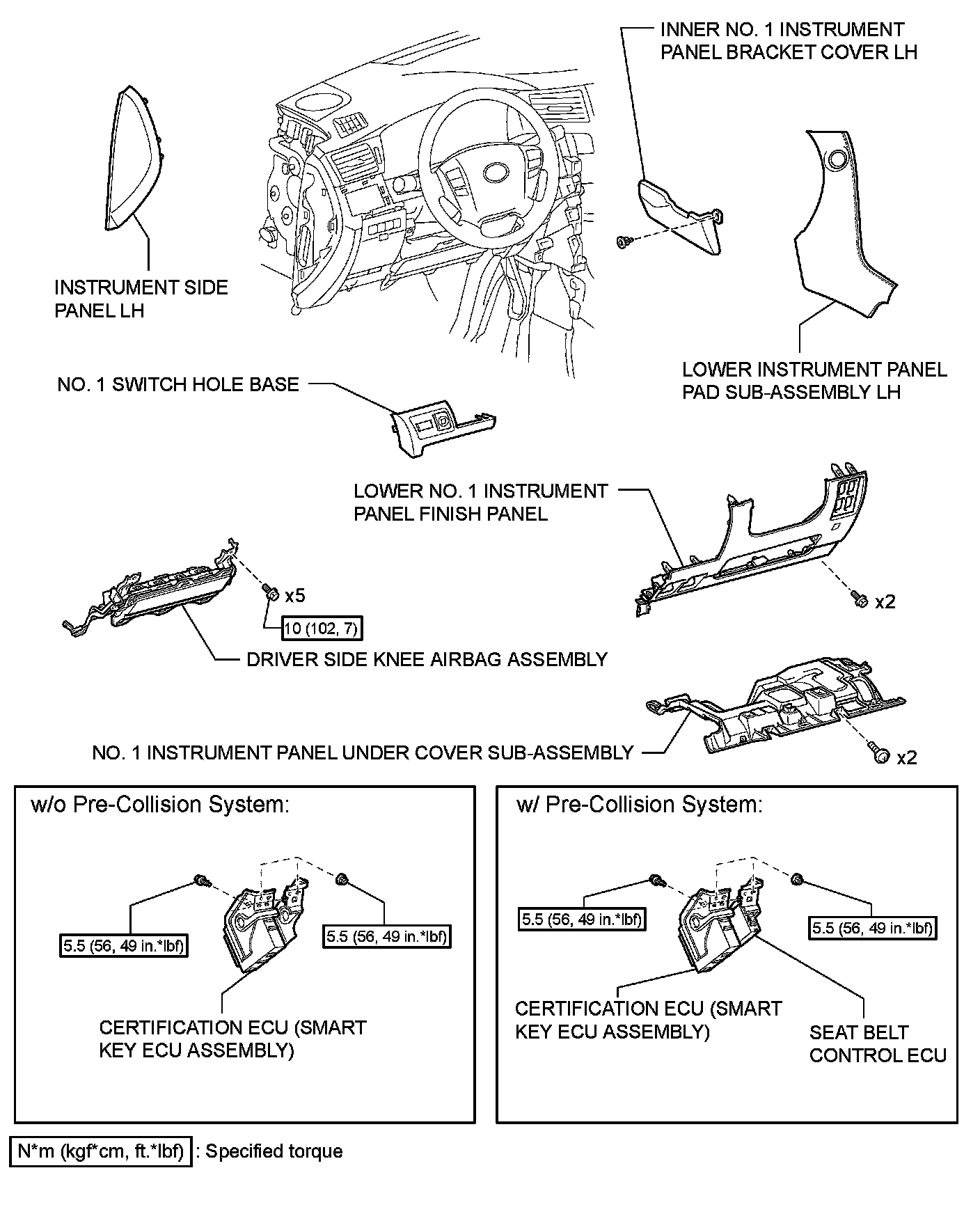 INNER NO. 1 INSTRUMENT PANEL BRACKET COVER LH

INSTRUMENT SIDE PANEL LH

LOWER INSTRUMENT PANEL PAD SUB-ASSEMBLY LH

NO. 1 SWITCH HOLE BASE

LOWER NO. 1 INSTRUMENT PANEL FINISH PANEL

x5

10 (102, 7)

x2

DRIVER SIDE KNEE AIRBAG ASSEMBLY

NO. 1 INSTRUMENT PANEL UNDER COVER SUB-ASSEMBLY

x2

w/o Pre-Collision System:

5.5 (56, 49 in.*lbf)

5.5 (56, 49 in.*lbf)

CERTIFICATION ECU (SMART KEY ECU ASSEMBLY)

w/ Pre-Collision System:

5.5 (56, 49 in.*lbf)

5.5 (56, 49 in.*lbf)

CERTIFICATION ECU (SMART KEY ECU ASSEMBLY)

SEAT BELT CONTROL ECU

N*m (kgf*cm, ft.*lbf) : Specified torque