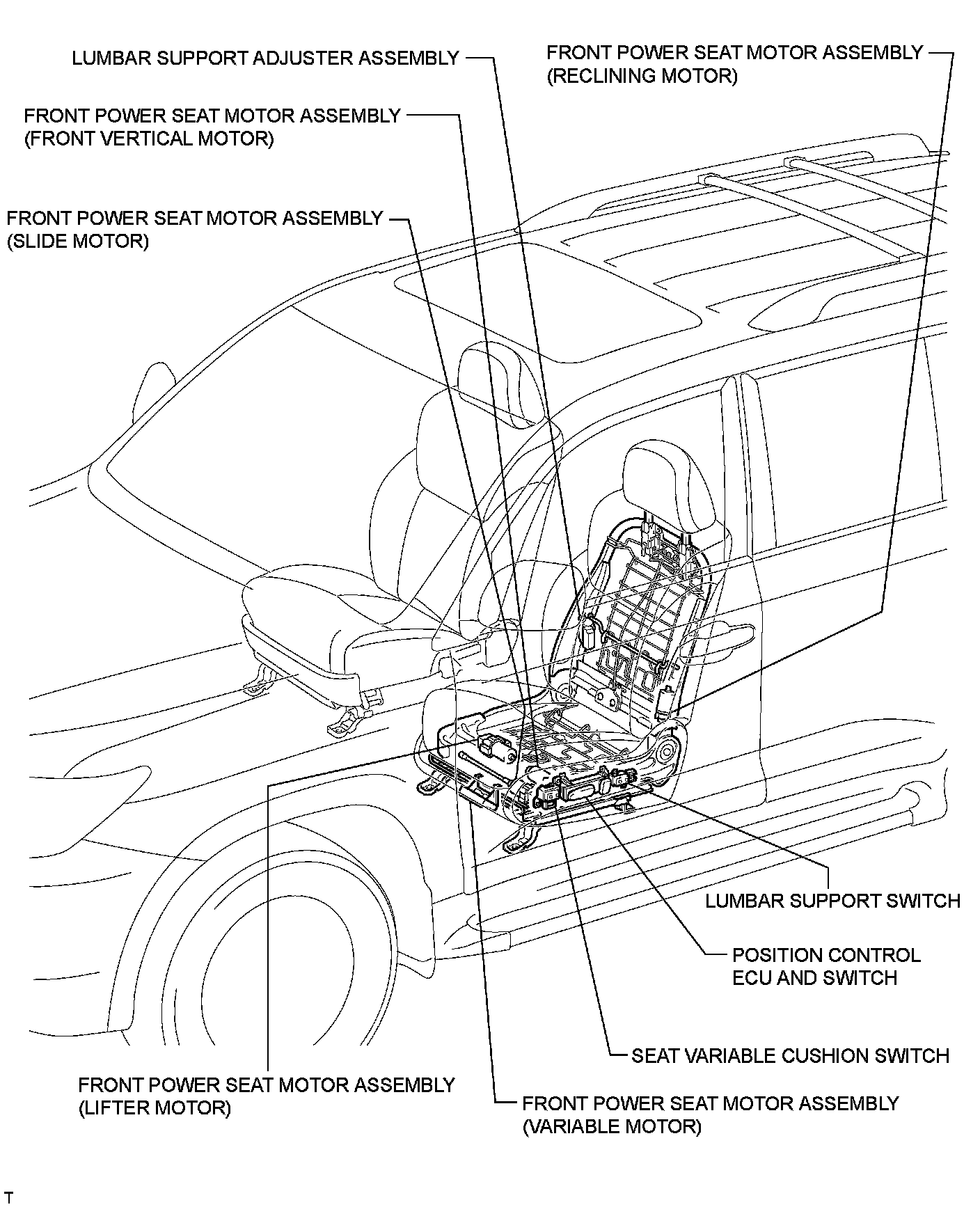 LUMBAR SUPPORT ADJUSTER ASSEMBLY

FRONT POWER SEAT MOTOR ASSEMBLY (RECLINING MOTOR)

FRONT POWER SEAT MOTOR ASSEMBLY (FRONT VERTICAL MOTOR)

FRONT POWER SEAT MOTOR ASSEMBLY (SLIDE MOTOR)

LUMBAR SUPPORT SWITCH

POSITION CONTROL ECU AND SWITCH

SEAT VARIABLE CUSHION SWITCH

FRONT POWER SEAT MOTOR ASSEMBLY (LIFTER MOTOR)

FRONT POWER SEAT MOTOR ASSEMBLY (VARIABLE MOTOR)

T