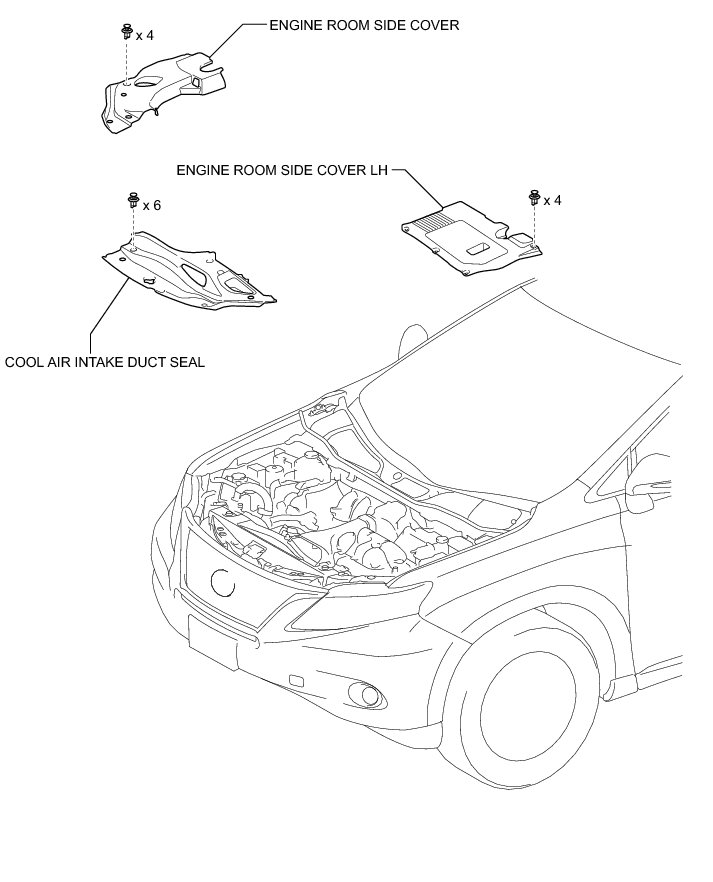 x 4

ENGINE ROOM SIDE COVER

ENGINE ROOM SIDE COVER LH

x 6

x 4

COOL AIR INTAKE DUCT SEAL