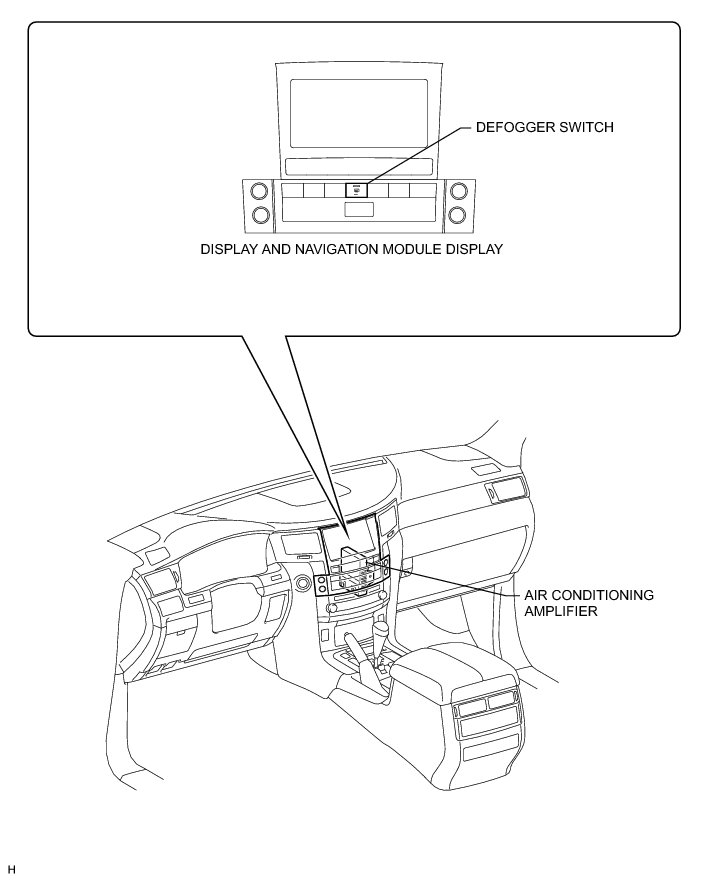 DEFOGGER SWITCH

DISPLAY AND NAVIGATION MODULE DISPLAY

AIR CONDITIONING AMPLIFIER

H