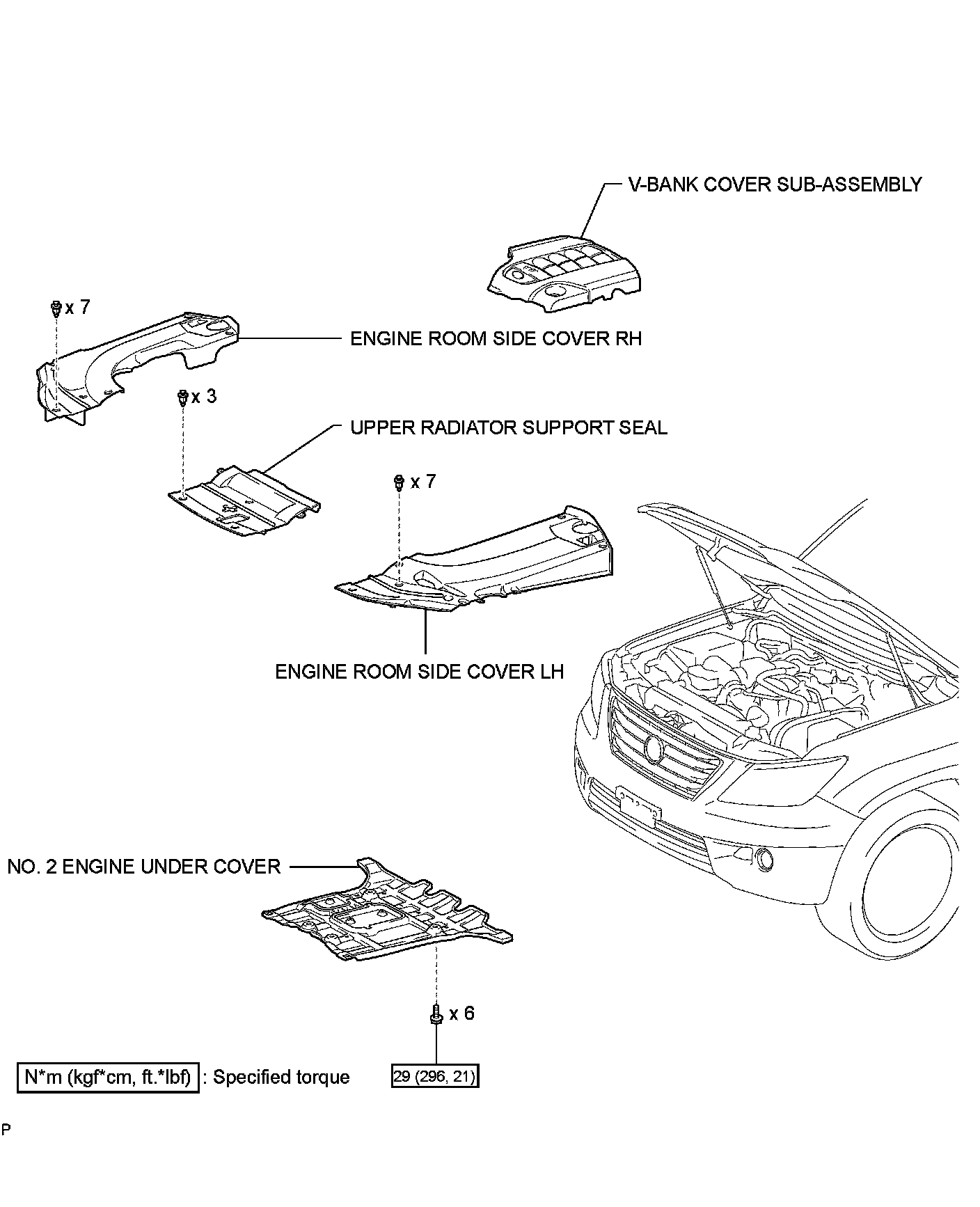 V-BANK COVER SUB-ASSEMBLY

x 7

ENGINE ROOM SIDE COVER RH

x 3

UPPER RADIATOR SUPPORT SEAL

x 7

ENGINE ROOM SIDE COVER LH

NO. 2 ENGINE UNDER COVER

x 6

N*m (kgf*cm, ft.*lbf) : Specified torque

29 (296, 21)

P