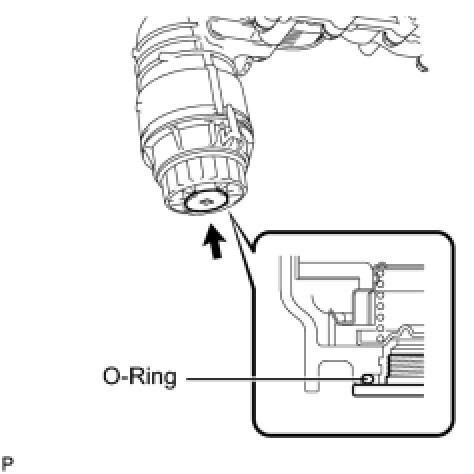 O-Ring

P