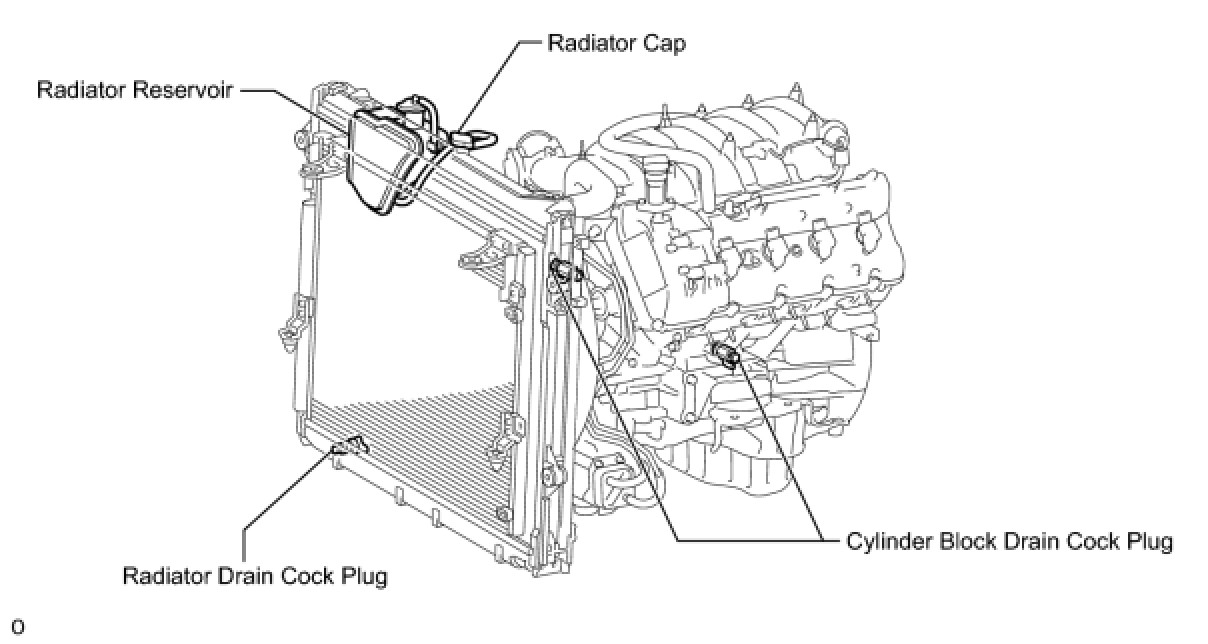 Radiator Cap

Radiator Reservoir

Cylinder Block Drain Cock Plug

Radiator Drain Cock Plug

o