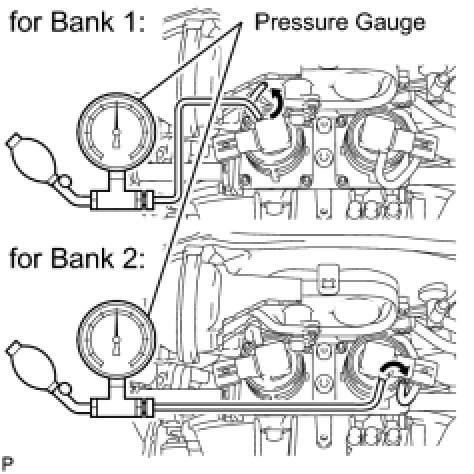 for Bank 1:

Pressure Gauge

for Bank 2:

P