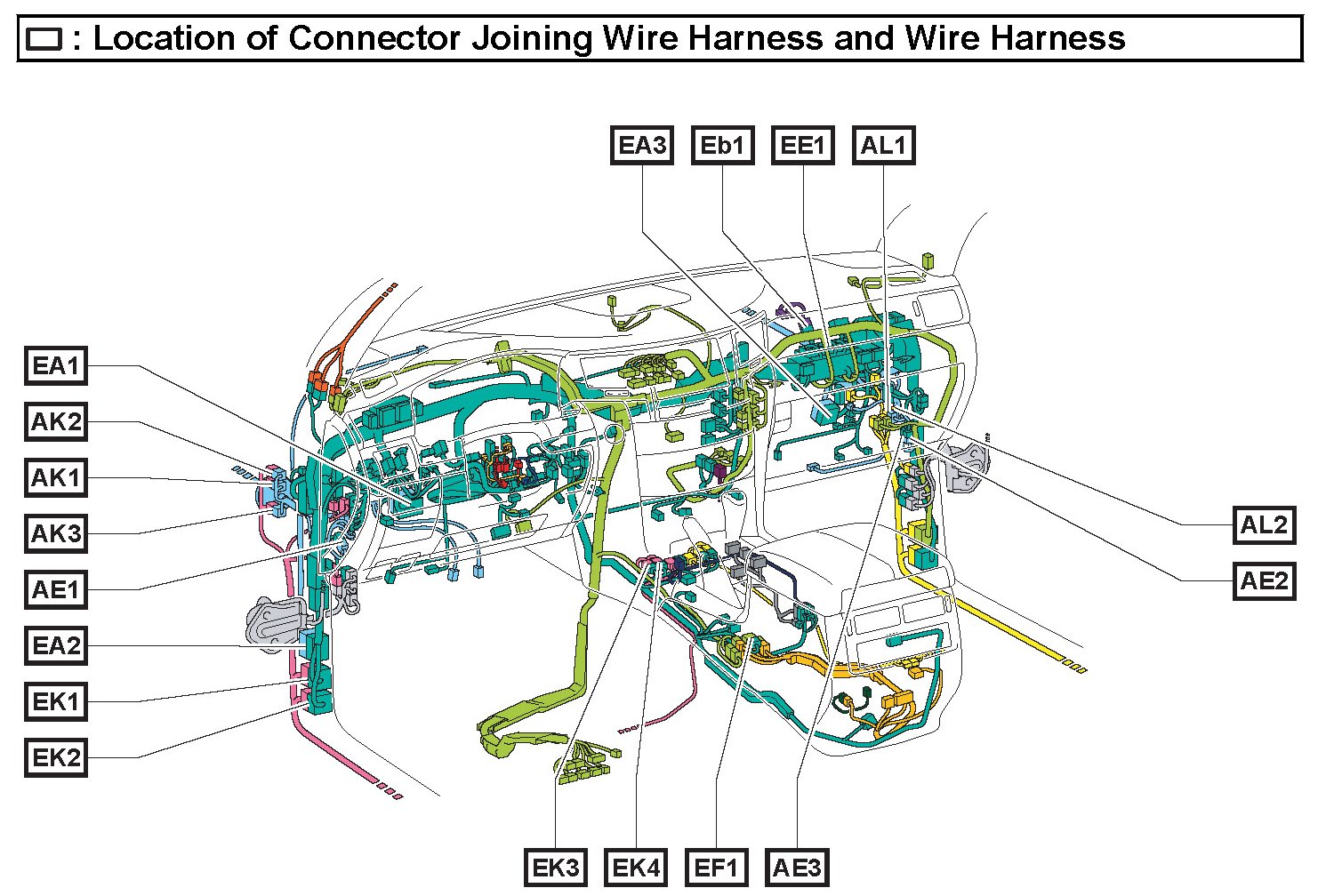 : Location of Connector Joining Wire Harness and Wire Harness

EA3
Eb1
EE1
AL1

EA1
AK2
AK1
AK3
AE1
EA2
EK1
EK2

AL2
AE2

EK3
EK4
EF1
AE3