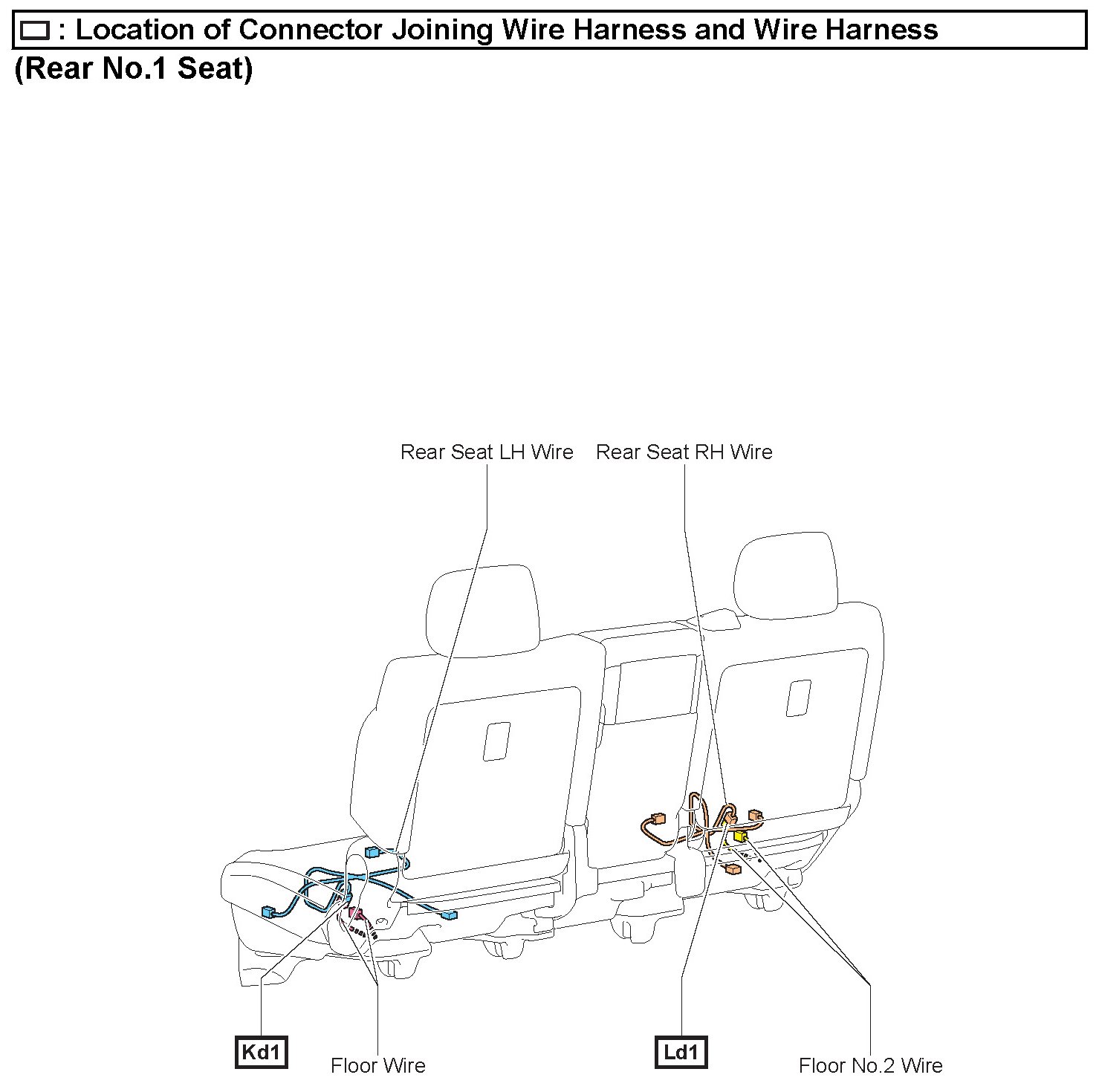 : Location of Connector Joining Wire Harness and Wire Harness

(Rear No.1 Seat)

Rear Seat LH Wire

Rear Seat RH Wire

Kd1

Floor Wire

Ld1

Floor No.2 Wire