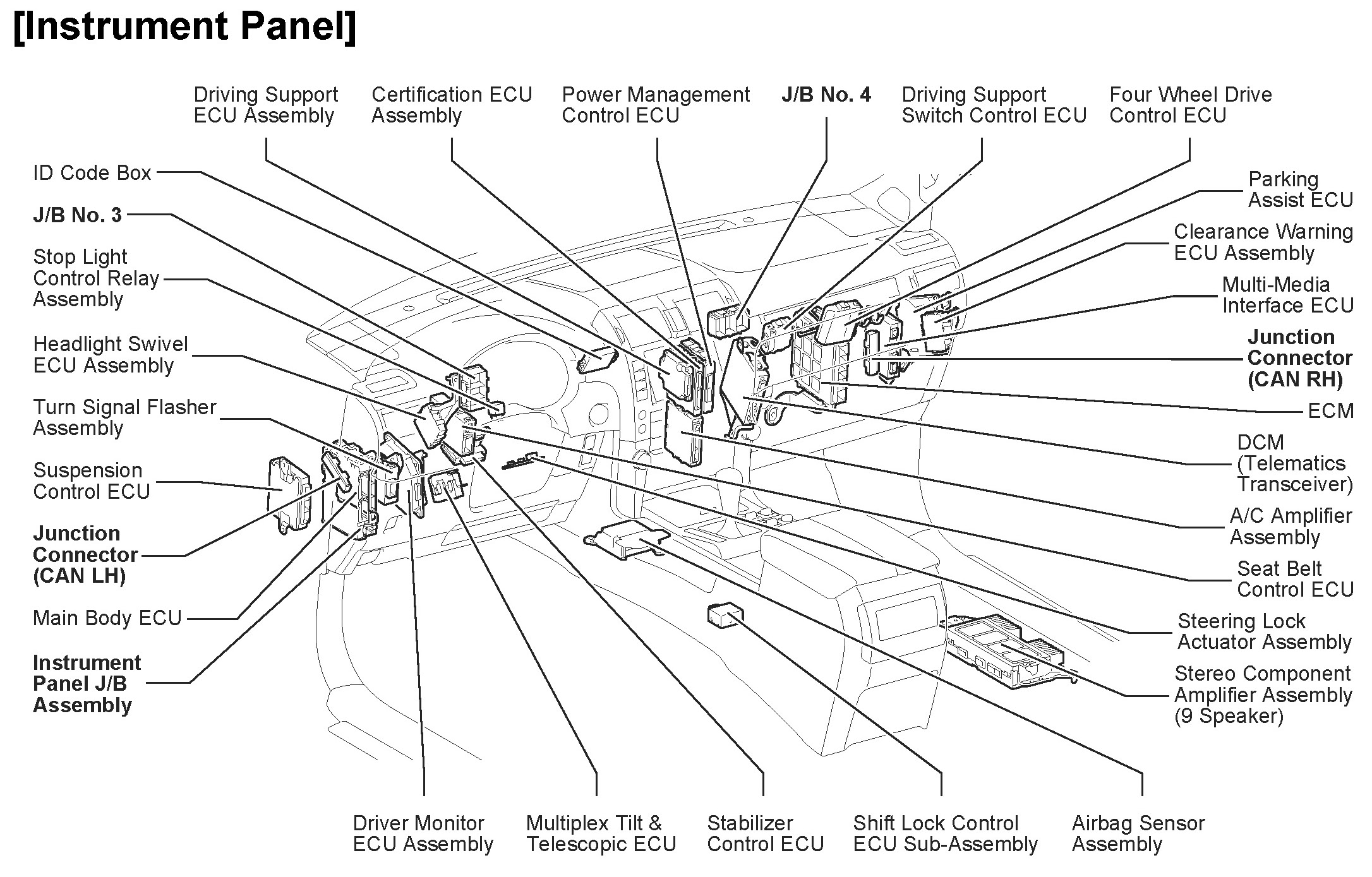 [Instrument Panel]

Driving Support ECU Assembly

Certification ECU Assembly

Power Management Control ECU

J/B No. 4

Driving Support Switch Control ECU

Four Wheel Drive Control ECU

ID Code Box

J/B No. 3

Stop Light Control Relay Assembly

Headlight Swivel ECU Assembly

Turn Signal Flasher Assembly

Suspension Control ECU

Junction Connector (CAN LH)

Main Body ECU

Instrument Panel J/B Assembly

Parking Assist ECU

Clearance Warning ECU Assembly

Multi-Media Interface ECU

Junction Connector (CAN RH)

ECM

DCM (Telematics Transceiver)

A/C Amplifier Assembly

Seat Belt Control ECU

Steering Lock Actuator Assembly

Stereo Component Amplifier Assembly (9 Speaker)

Driver Monitor ECU Assembly

Multiplex Tilt & Telescopic ECU

Stabilizer Control ECU

Shift Lock Control ECU Sub-Assembly

Airbag Sensor Assembly