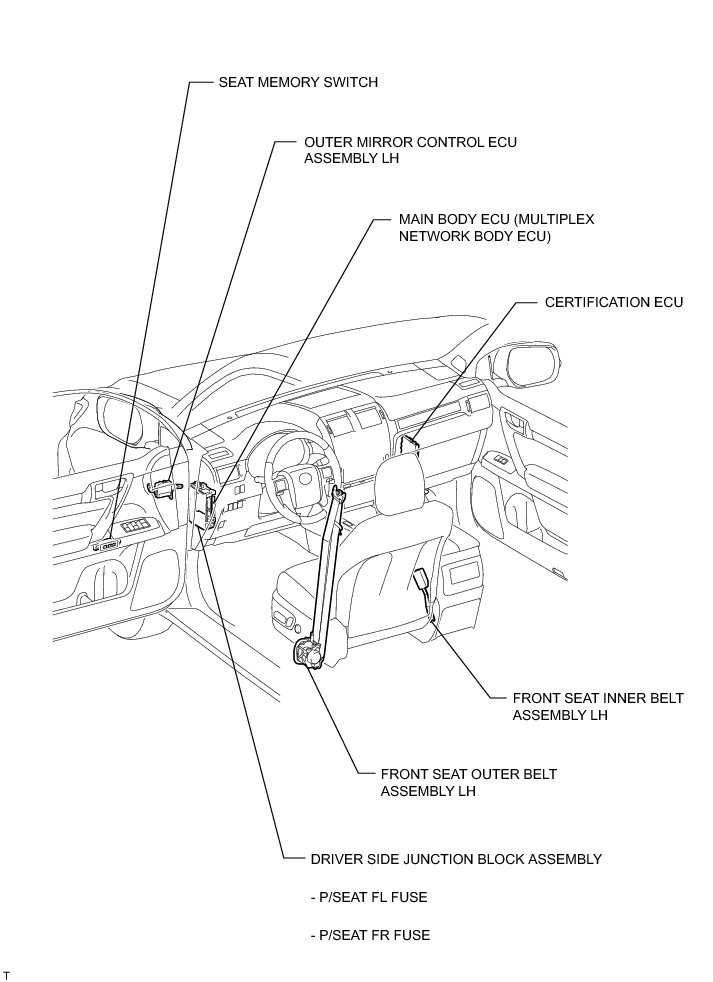 SEAT MEMORY SWITCH

OUTER MIRROR CONTROL ECU ASSEMBLY LH

MAIN BODY ECU (MULTIPLEX NETWORK BODY ECU)

CERTIFICATION ECU

FRONT SEAT INNER BELT ASSEMBLY LH

FRONT SEAT OUTER BELT ASSEMBLY LH

DRIVER SIDE JUNCTION BLOCK ASSEMBLY

- P/SEAT FL FUSE

- P/SEAT FR FUSE

T