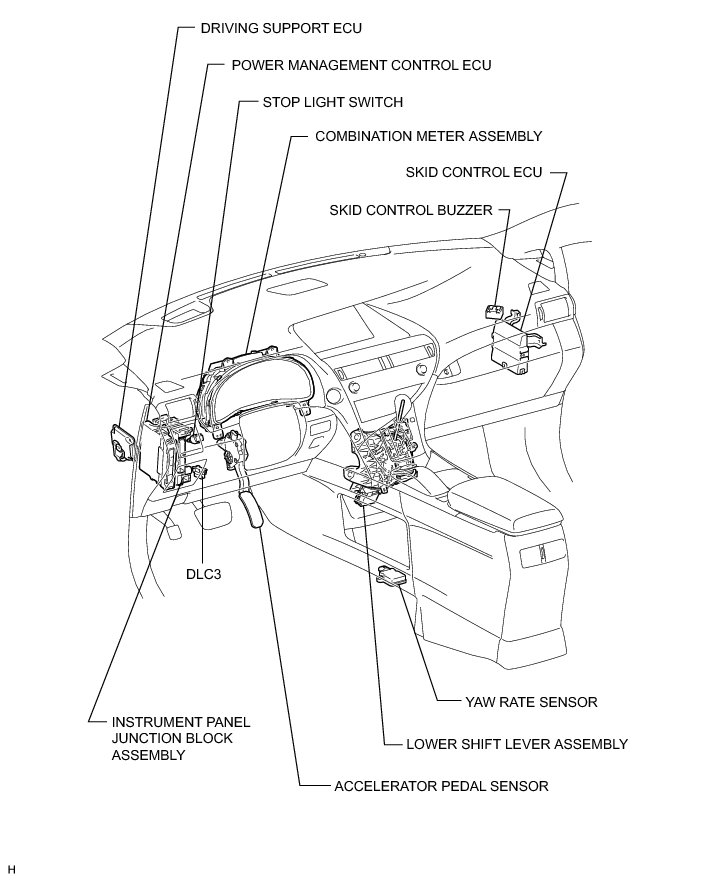 DRIVING SUPPORT ECU

POWER MANAGEMENT CONTROL ECU

STOP LIGHT SWITCH

COMBINATION METER ASSEMBLY

SKID CONTROL ECU

SKID CONTROL BUZZER

DLC3

YAW RATE SENSOR

INSTRUMENT PANEL JUNCTION BLOCK ASSEMBLY

LOWER SHIFT LEVER ASSEMBLY

ACCELERATOR PEDAL SENSOR

H