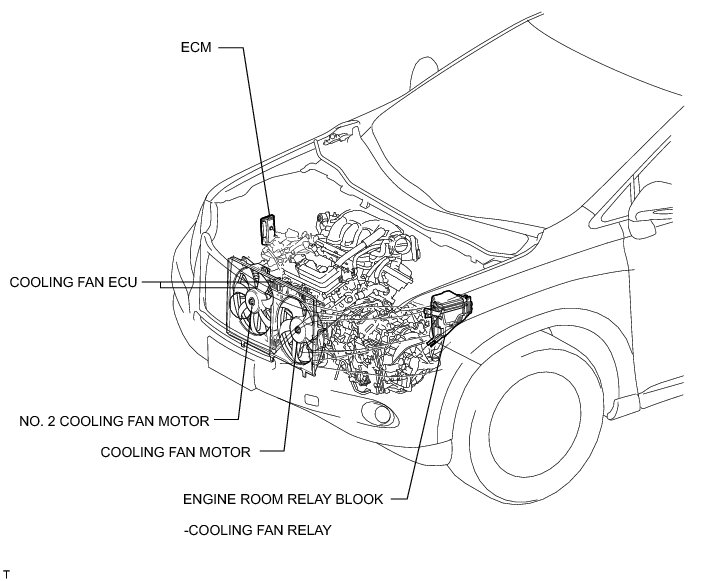 ECM

COOLING FAN ECU

NO. 2 COOLING FAN MOTOR

COOLING FAN MOTOR

ENGINE ROOM RELAY BLOOK

-COOLING FAN RELAY

T