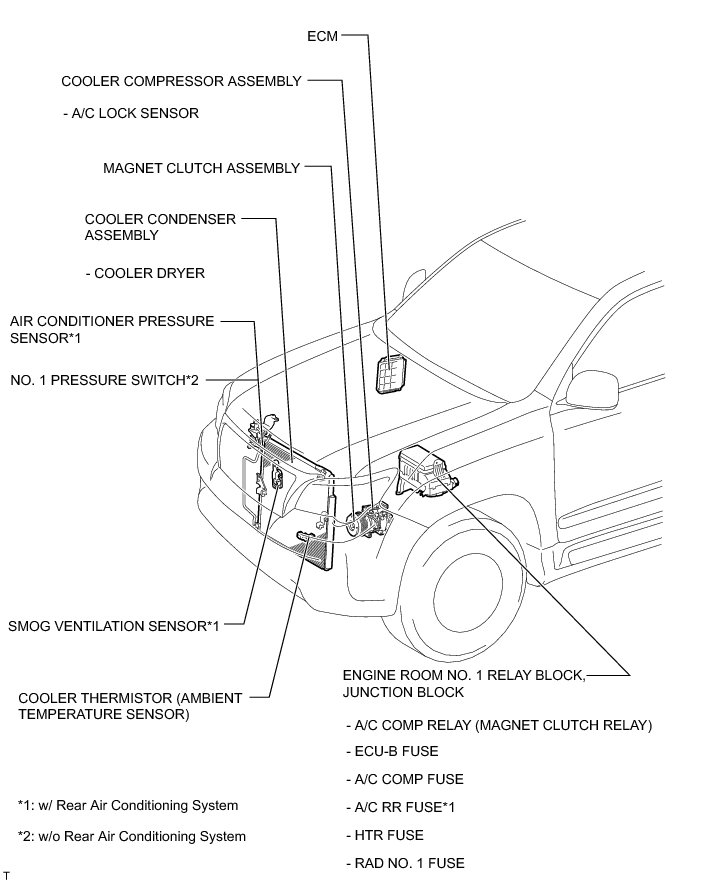 ECM

COOLER COMPRESSOR ASSEMBLY

- A/C LOCK SENSOR

MAGNET CLUTCH ASSEMBLY

COOLER CONDENSER ASSEMBLY

- COOLER DRYER

AIR CONDITIONER PRESSURE SENSOR*1

NO. 1 PRESSURE SWITCH*2

SMOG VENTILATION SENSOR*1

COOLER THERMISTOR (AMBIENT TEMPERATURE SENSOR)

ENGINE ROOM NO. 1 RELAY BLOCK, JUNCTION BLOCK

- A/C COMP RELAY (MAGNET CLUTCH RELAY)

- ECU-B FUSE

- A/C COMP FUSE

- A/C RR FUSE*1

- HTR FUSE

- RAD NO. 1 FUSE

*1: w/ Rear Air Conditioning System

*2: w/o Rear Air Conditioning System

T