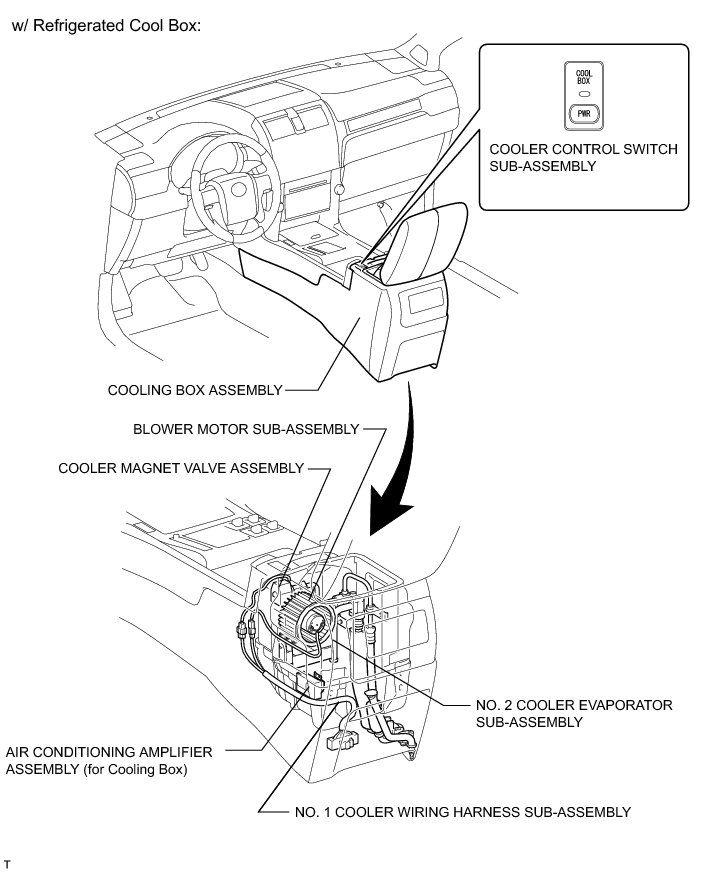 w/ Refrigerated Cool Box:

COOL BOX

PWR

COOLER CONTROL SWITCH SUB-ASSEMBLY

COOLING BOX ASSEMBLY

BLOWER MOTOR SUB-ASSEMBLY

COOLER MAGNET VALVE ASSEMBLY

NO. 2 COOLER EVAPORATOR SUB-ASSEMBLY

AIR CONDITIONING AMPLIFIER ASSEMBLY (for Cooling Box)

NO. 1 COOLER WIRING HARNESS SUB-ASSEMBLY

T