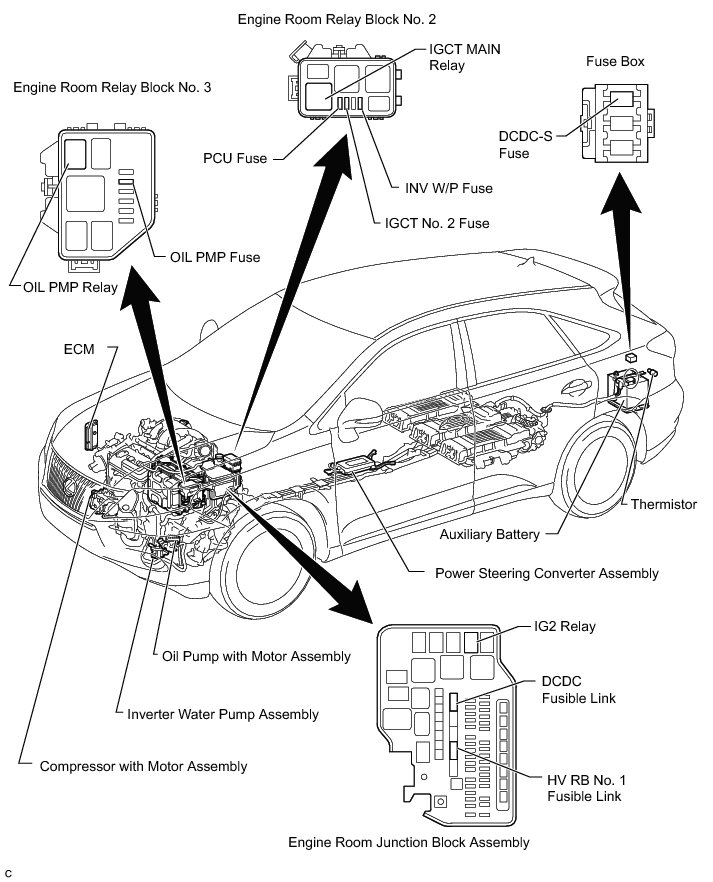 Engine Room Relay Block No. 2

IGCT MAIN Relay

Fuse Box

Engine Room Relay Block No. 3

DCDC-S Fuse

PCU Fuse

INV W/P Fuse

IGCT No. 2 Fuse

OIL PMP Fuse

OIL PMP Relay

ECM

Thermistor

Auxiliary Battery

Power Steering Converter Assembly

IG2 Relay

Oil Pump with Motor Assembly

DCDC Fusible Link

Inverter Water Pump Assembly

Compressor with Motor Assembly

HV RB No. 1 Fusible Link

Engine Room Junction Block Assembly

C