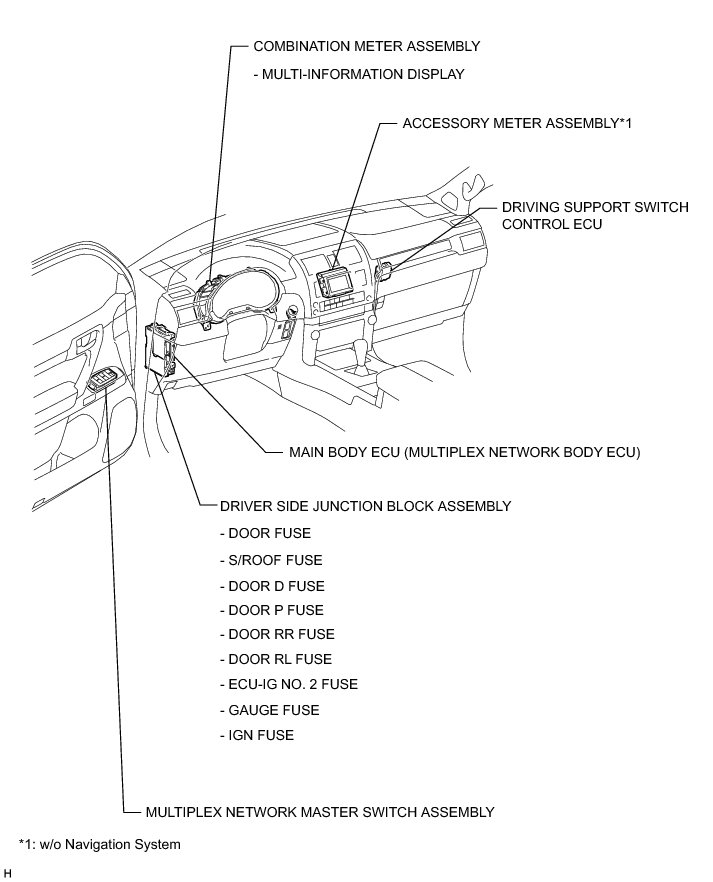 COMBINATION METER ASSEMBLY

- MULTI-INFORMATION DISPLAY

ACCESSORY METER ASSEMBLY*1

DRIVING SUPPORT SWITCH CONTROL ECU

MAIN BODY ECU (MULTIPLEX NETWORK BODY ECU)

DRIVER SIDE JUNCTION BLOCK ASSEMBLY

- DOOR FUSE

- S/ROOF FUSE

- DOOR D FUSE

- DOOR P FUSE

- DOOR RR FUSE

- DOOR RL FUSE

- ECU-IG NO. 2 FUSE

- GAUGE FUSE

- IGN FUSE

MULTIPLEX NETWORK MASTER SWITCH ASSEMBLY

*1: w/o Navigation System

H