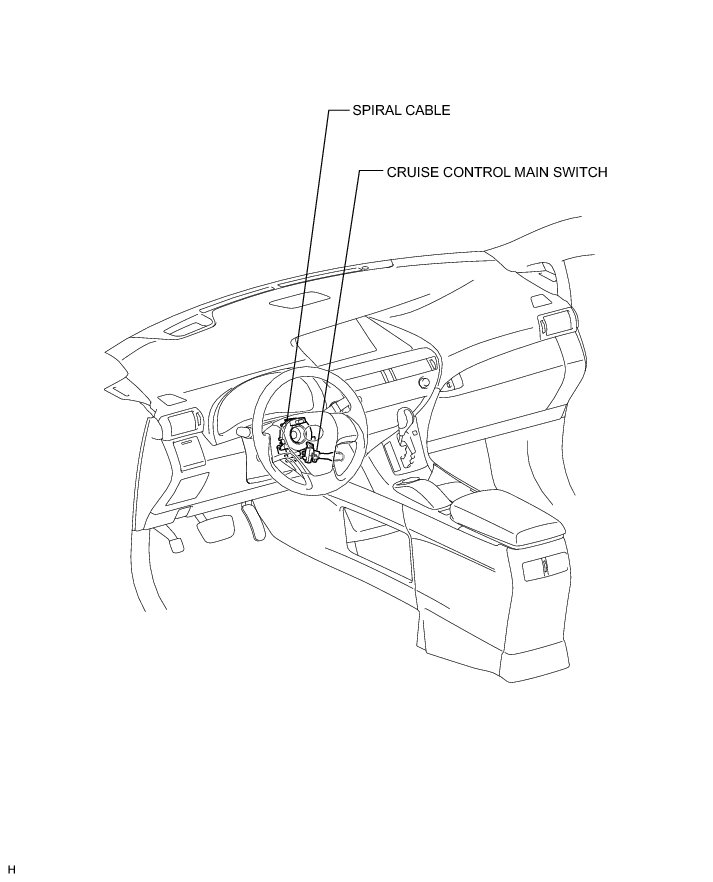 SPIRAL CABLE

CRUISE CONTROL MAIN SWITCH

H