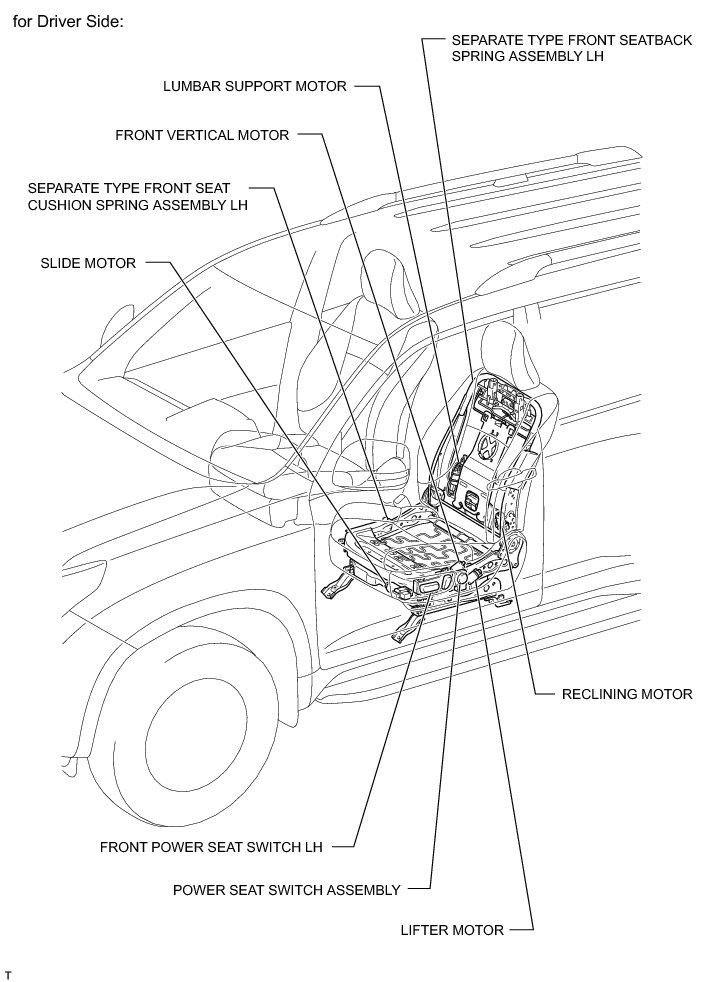 for Driver Side:

SEPARATE TYPE FRONT SEATBACK SPRING ASSEMBLY LH

LUMBAR SUPPORT MOTOR

FRONT VERTICAL MOTOR

SEPARATE TYPE FRONT SEAT CUSHION SPRING ASSEMBLY LH

SLIDE MOTOR

RECLINING MOTOR

FRONT POWER SEAT SWITCH LH

POWER SEAT SWITCH ASSEMBLY

LIFTER MOTOR

T