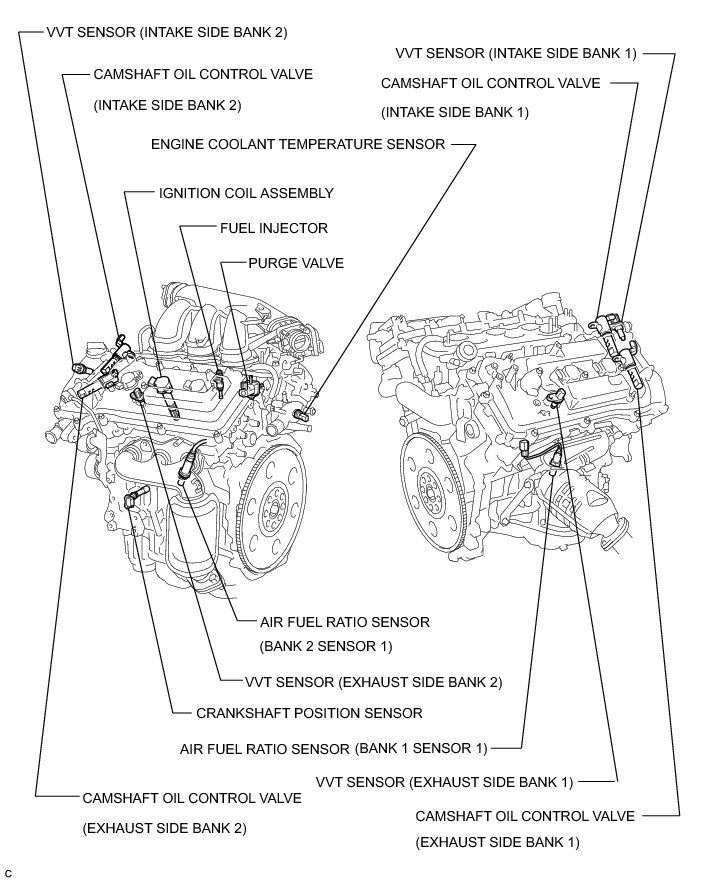 VVT SENSOR (INTAKE SIDE BANK 2)

CAMSHAFT OIL CONTROL VALVE
(INTAKE SIDE BANK 2)

VVT SENSOR (INTAKE SIDE BANK 1)

CAMSHAFT OIL CONTROL VALVE
(INTAKE SIDE BANK 1)

ENGINE COOLANT TEMPERATURE SENSOR

IGNITION COIL ASSEMBLY

FUEL INJECTOR

PURGE VALVE

AIR FUEL RATIO SENSOR
(BANK 2 SENSOR 1)

VVT SENSOR (EXHAUST SIDE BANK 2)

CRANKSHAFT POSITION SENSOR

AIR FUEL RATIO SENSOR (BANK 1 SENSOR 1)

VVT SENSOR (EXHAUST SIDE BANK 1)

CAMSHAFT OIL CONTROL VALVE
(EXHAUST SIDE BANK 2)

CAMSHAFT OIL CONTROL VALVE
(EXHAUST SIDE BANK 1)

C