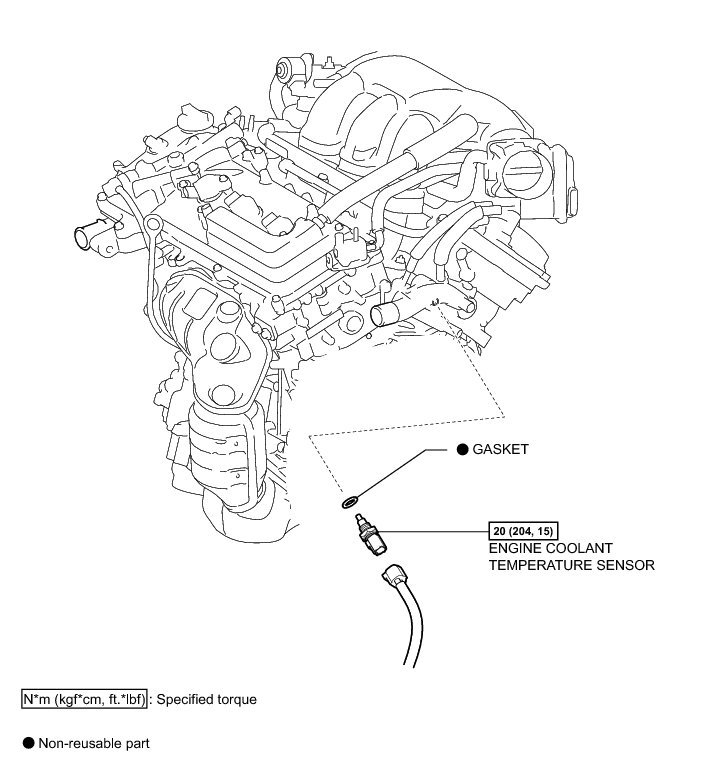 ● GASKET

20 (204, 15)
ENGINE COOLANT TEMPERATURE SENSOR

N*m (kgf*cm, ft.*lbf) : Specified torque

● Non-reusable part