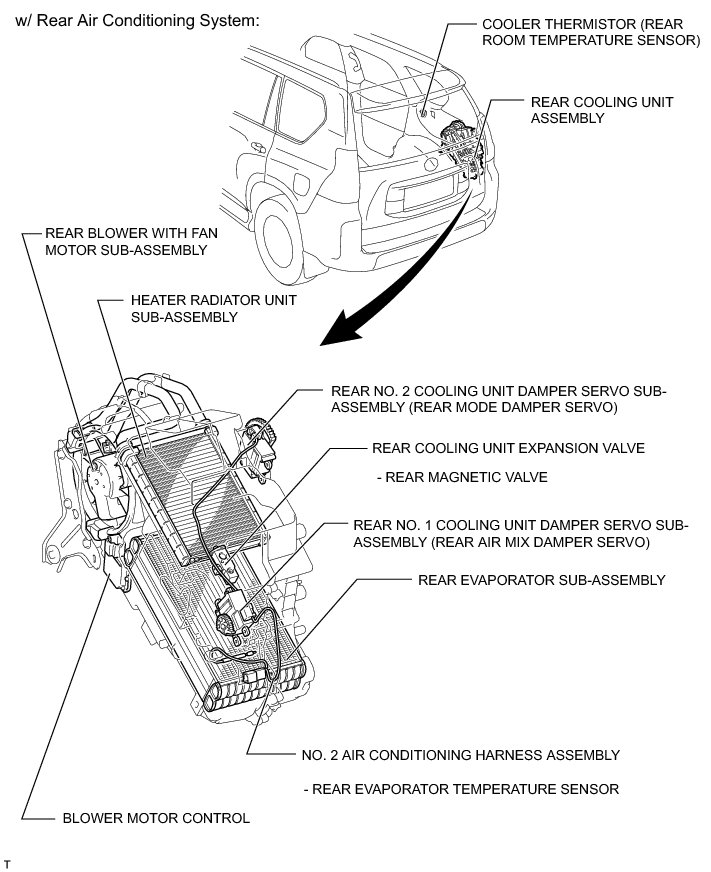 w/ Rear Air Conditioning System:

COOLER THERMISTOR (REAR ROOM TEMPERATURE SENSOR)

REAR COOLING UNIT ASSEMBLY

REAR BLOWER WITH FAN MOTOR SUB-ASSEMBLY

HEATER RADIATOR UNIT SUB-ASSEMBLY

REAR NO. 2 COOLING UNIT DAMPER SERVO SUB-ASSEMBLY (REAR MODE DAMPER SERVO)

REAR COOLING UNIT EXPANSION VALVE

- REAR MAGNETIC VALVE

REAR NO. 1 COOLING UNIT DAMPER SERVO SUB-ASSEMBLY (REAR AIR MIX DAMPER SERVO)

REAR EVAPORATOR SUB-ASSEMBLY

NO. 2 AIR CONDITIONING HARNESS ASSEMBLY

- REAR EVAPORATOR TEMPERATURE SENSOR

BLOWER MOTOR CONTROL

T