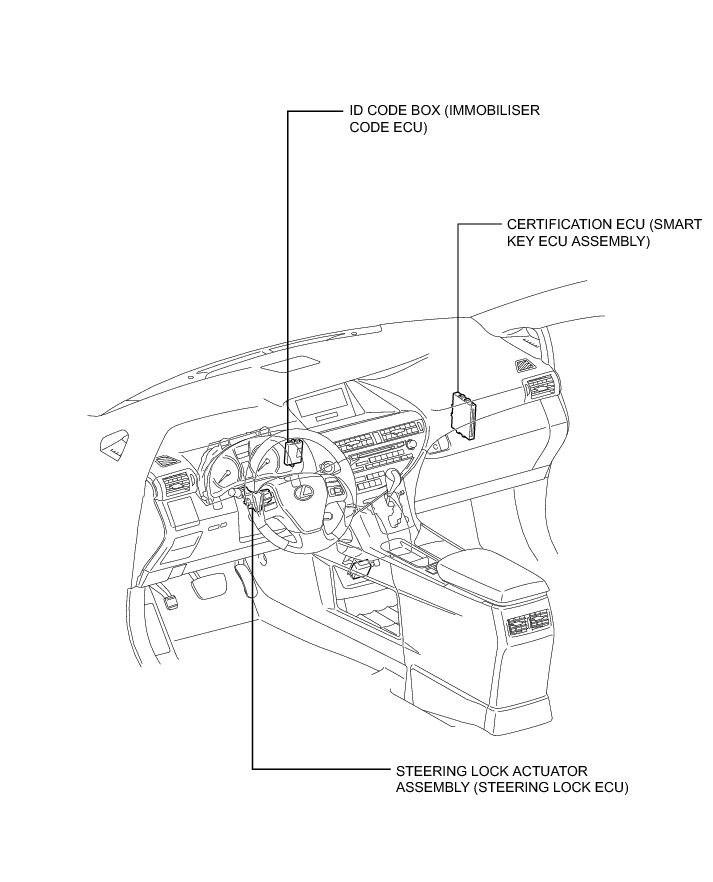 ID CODE BOX (IMMOBILISER CODE ECU)

CERTIFICATION ECU (SMART KEY ECU ASSEMBLY)

STEERING LOCK ACTUATOR ASSEMBLY (STEERING LOCK ECU)