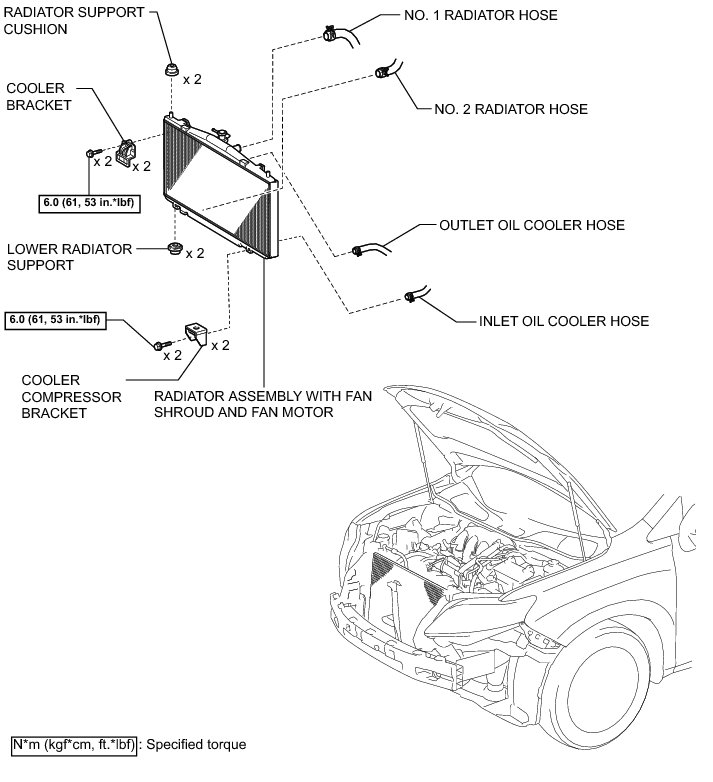 RADIATOR SUPPORT CUSHION

x 2

NO. 1 RADIATOR HOSE

NO. 2 RADIATOR HOSE

COOLER BRACKET

x 2

x 2

6.0 (61, 53 in.*lbf)

OUTLET OIL COOLER HOSE

LOWER RADIATOR SUPPORT

x 2

INLET OIL COOLER HOSE

6.0 (61, 53 in.*lbf)

x 2

x 2

COOLER COMPRESSOR BRACKET

RADIATOR ASSEMBLY WITH FAN SHROUD AND FAN MOTOR

N*m (kgf*cm, ft.*lbf) : Specified torque